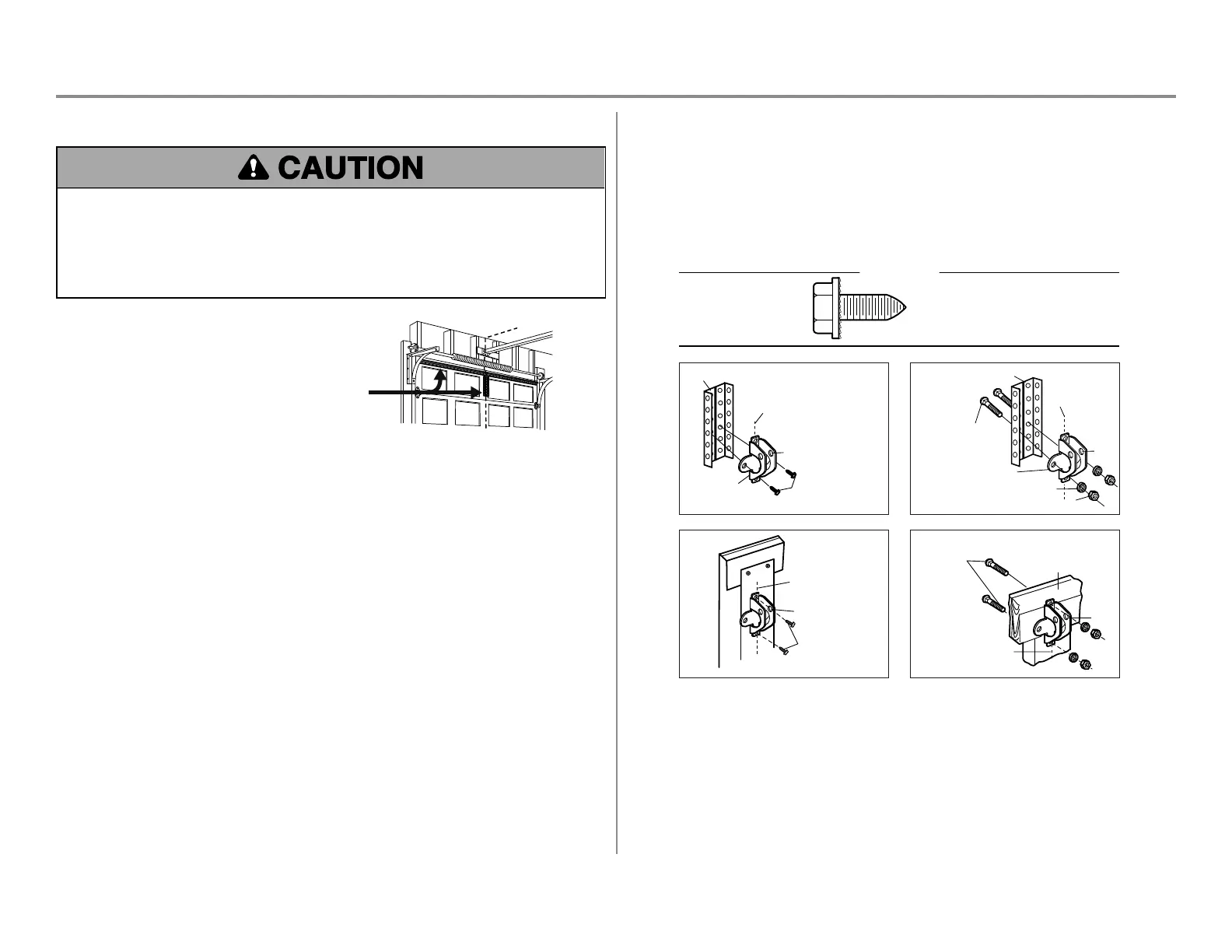 CAUTION