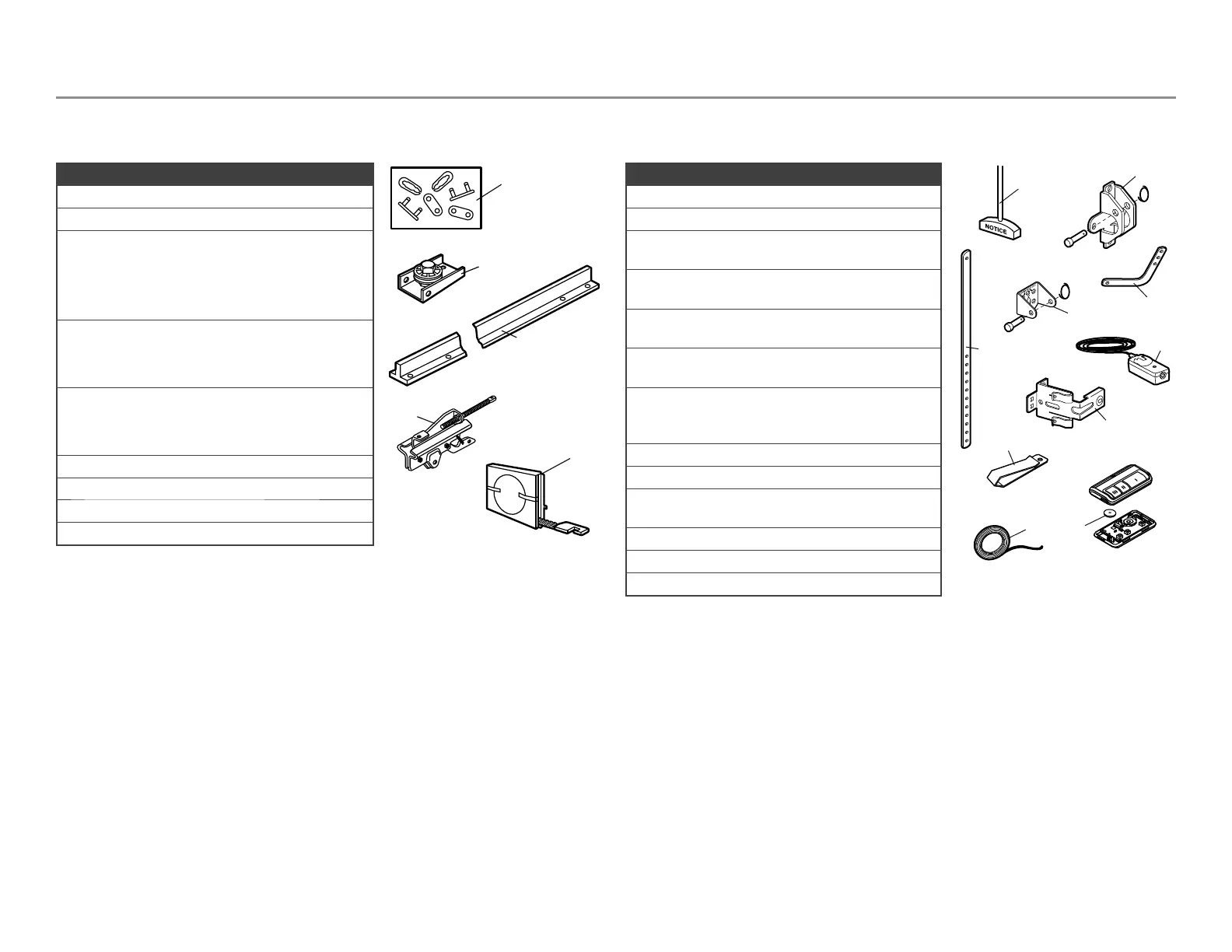 NOTICE