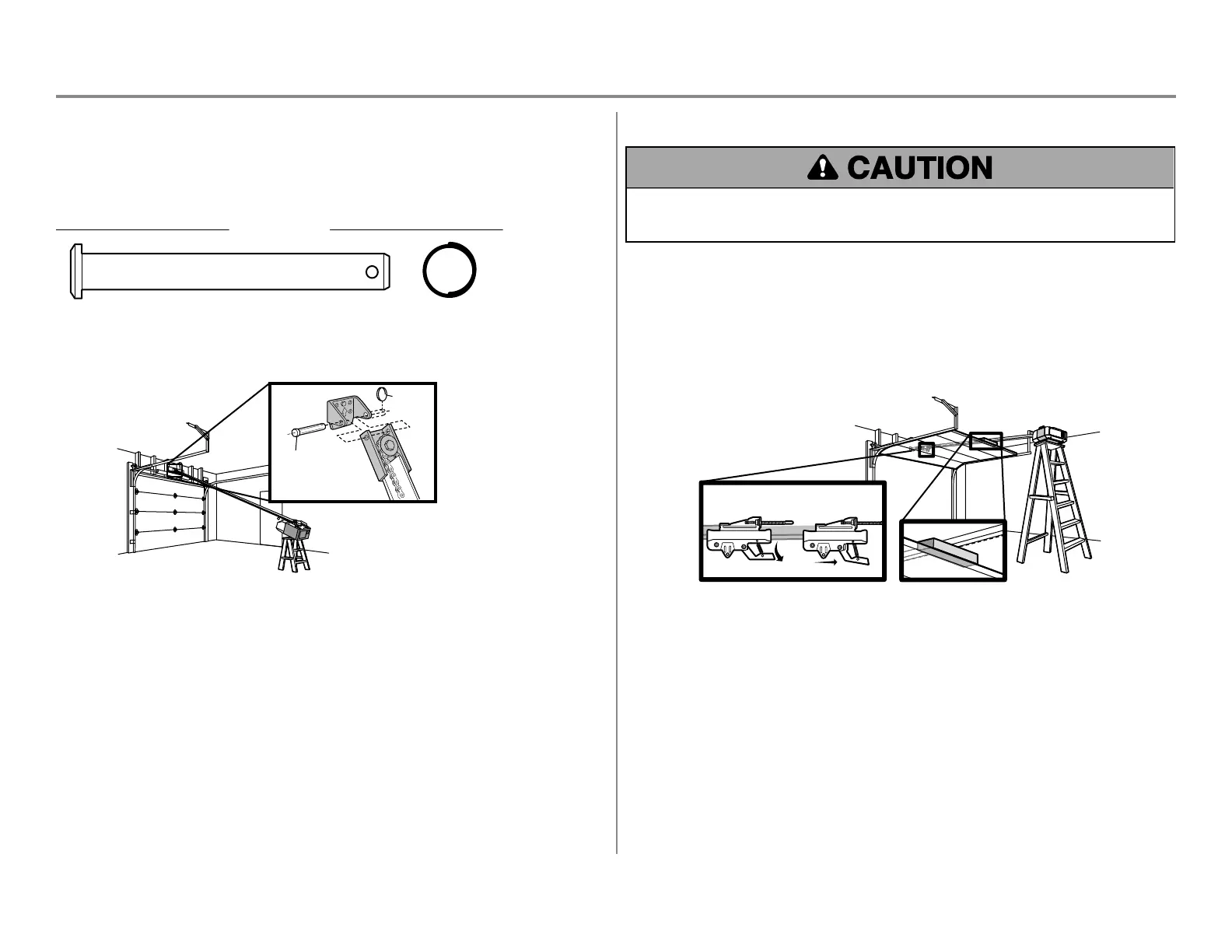 CAUTION