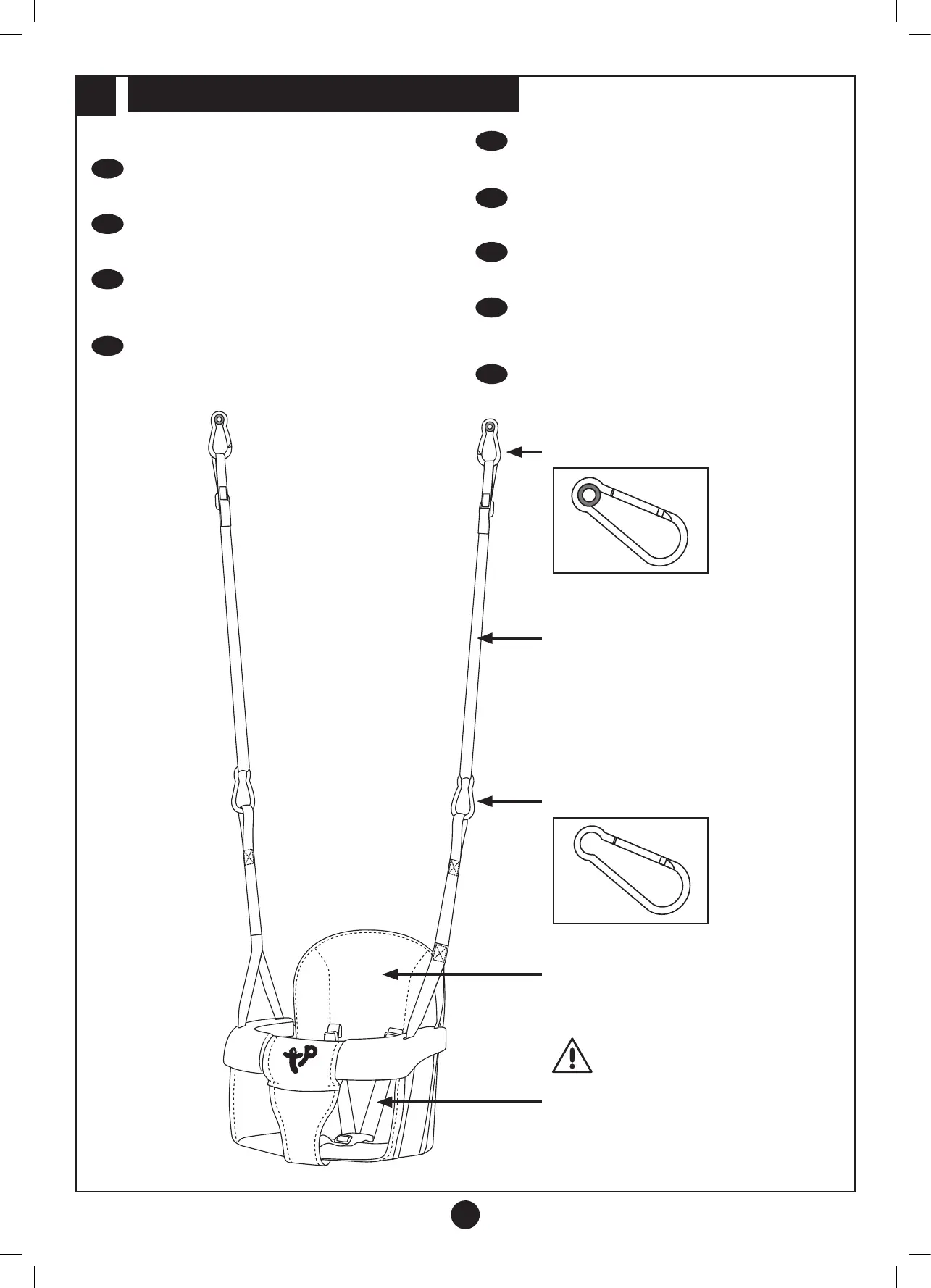 tp