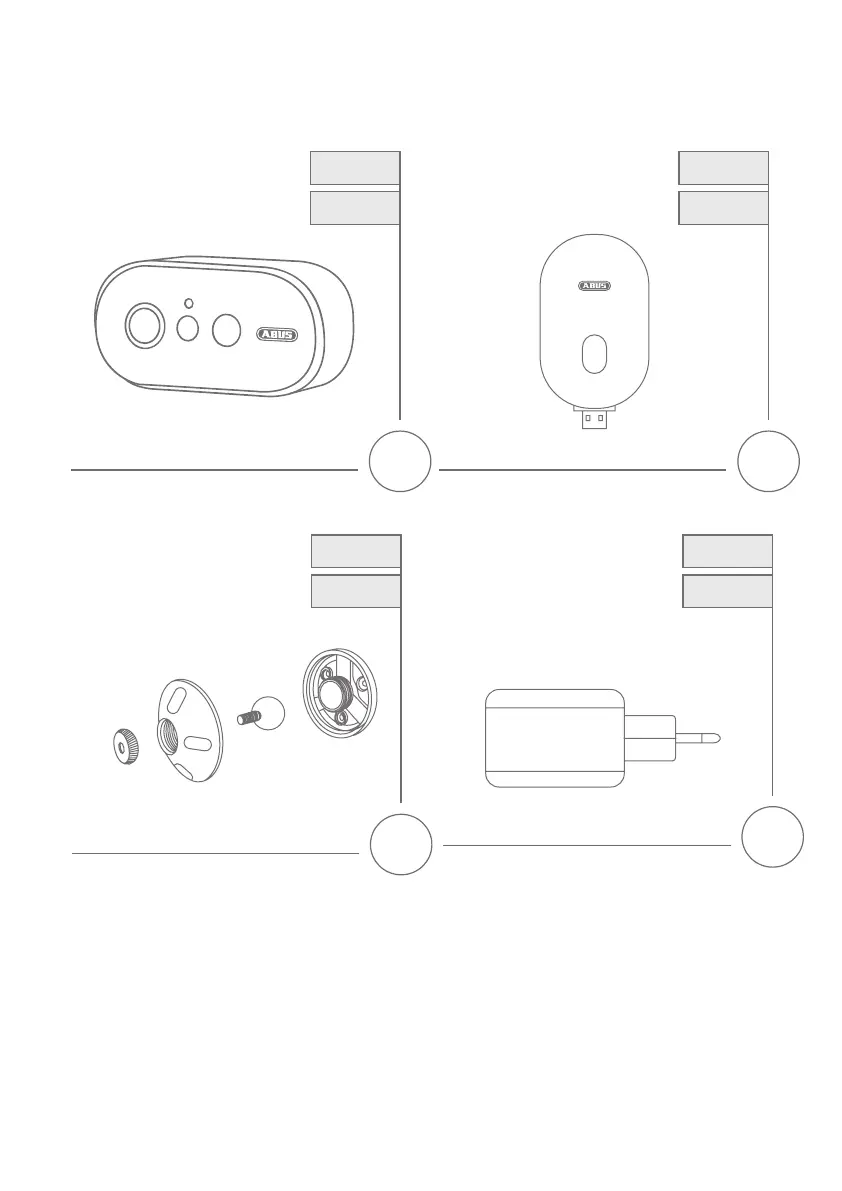 ABUS

ABUS