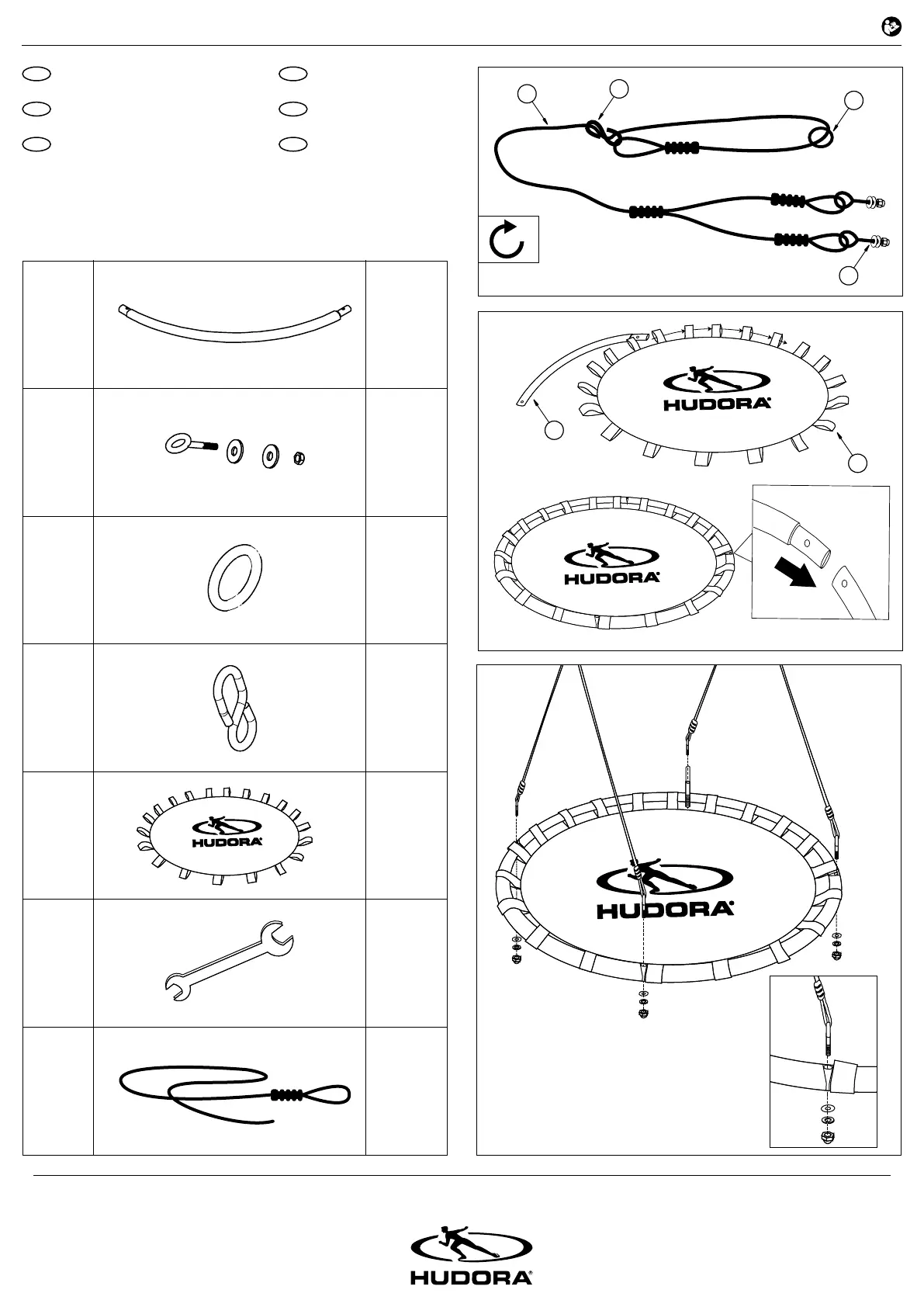 HUDORA

HUDORA

HUDORA

HUDORA

HUDORA