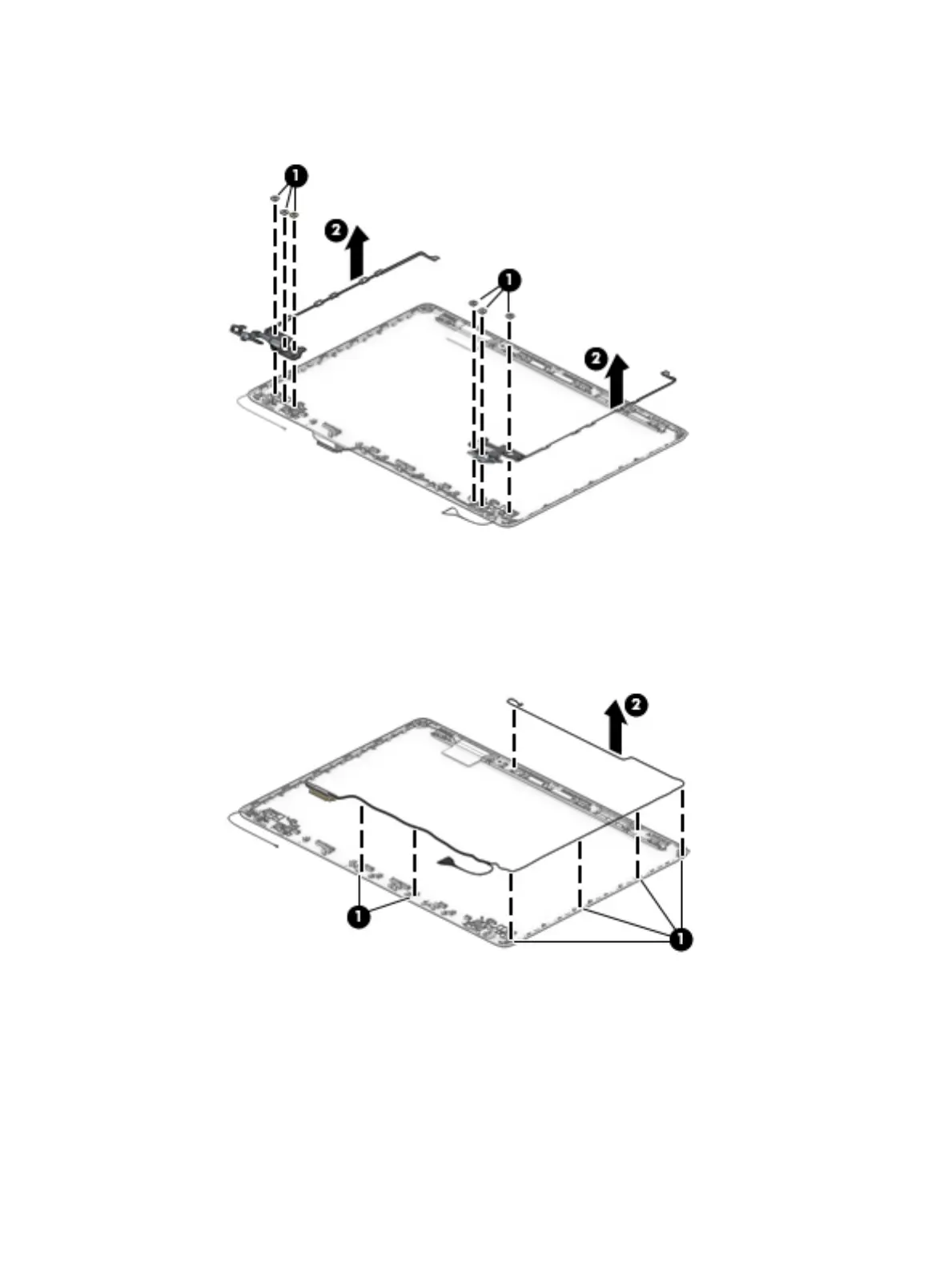 1
2
1
2

2
1
1