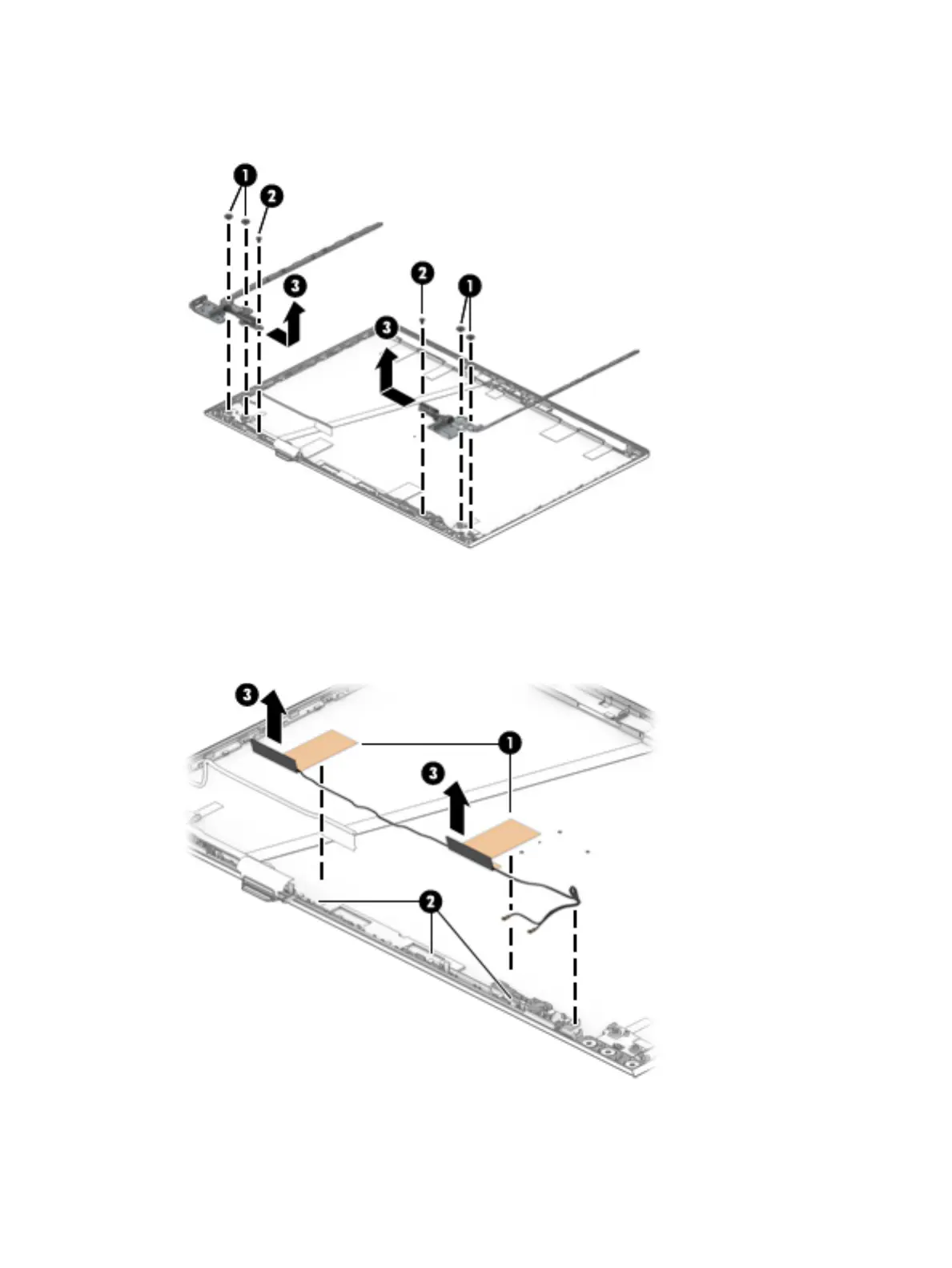 1
2
3
2
1
3

3
1
3
2