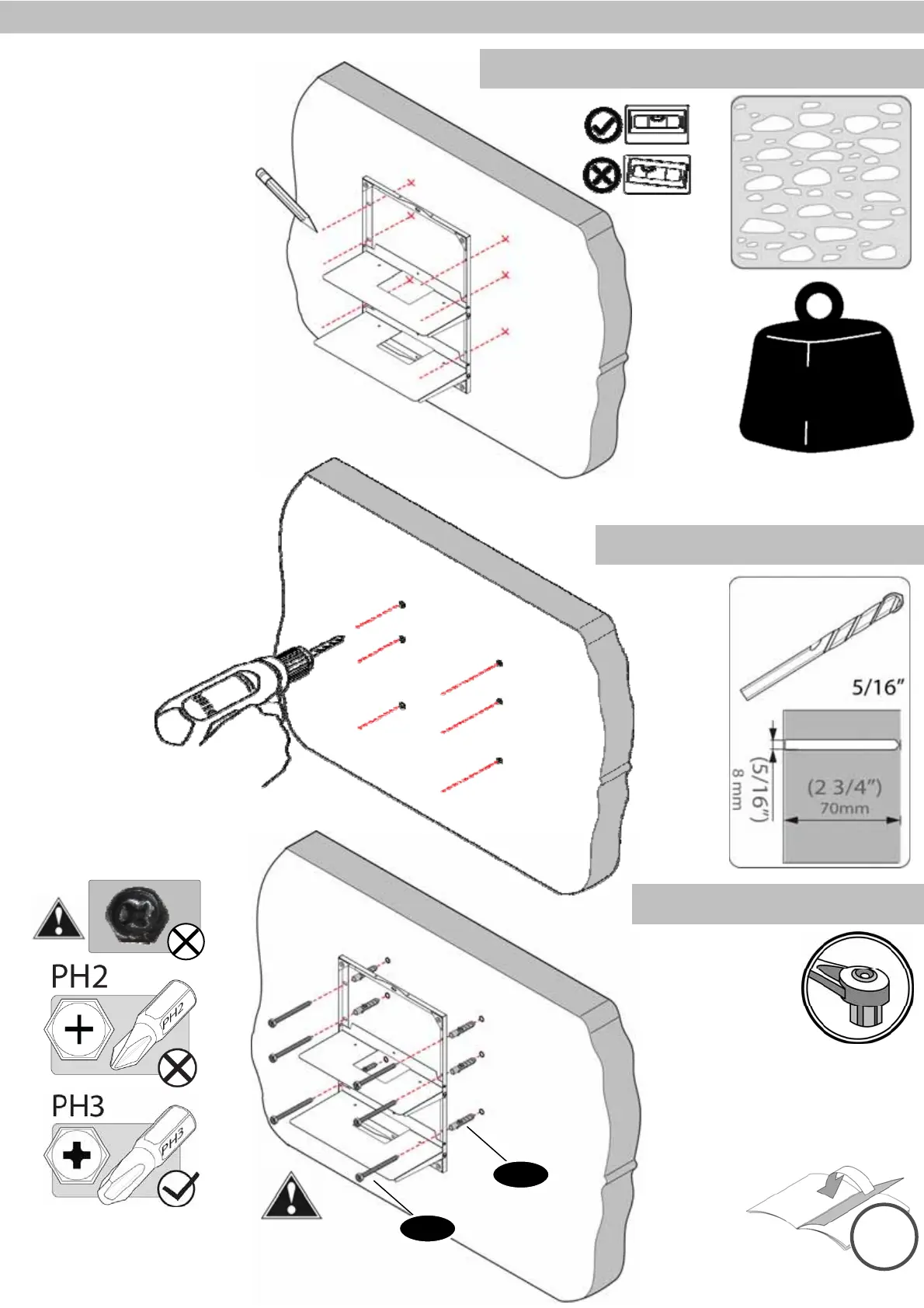 5/16"

(5/16")
8 mm

(2 3/4")
70mm

PH2

PH2

PH3

PH3