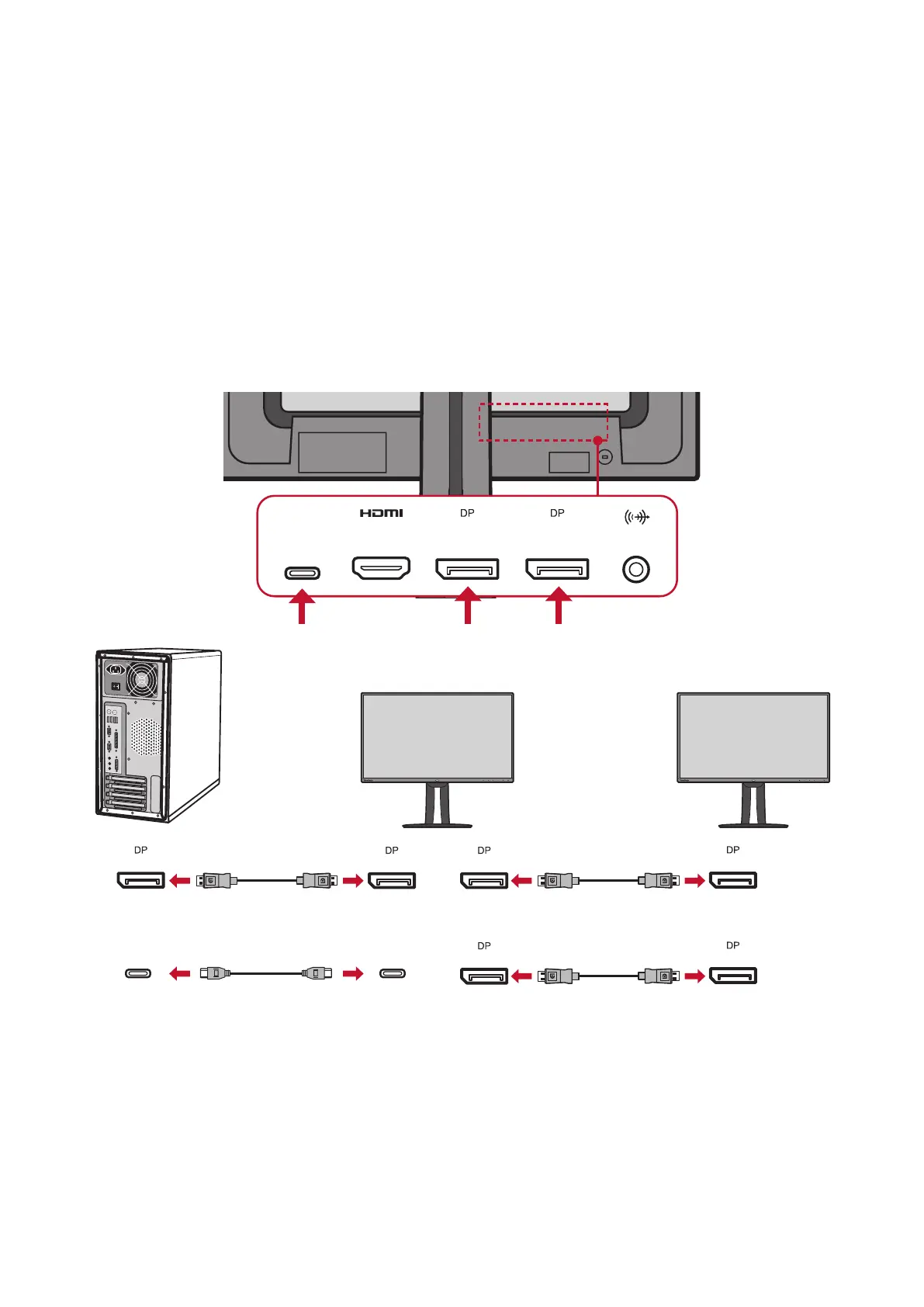 HDMI

DP

DP

DP

DP

DP

DP

DP

DP