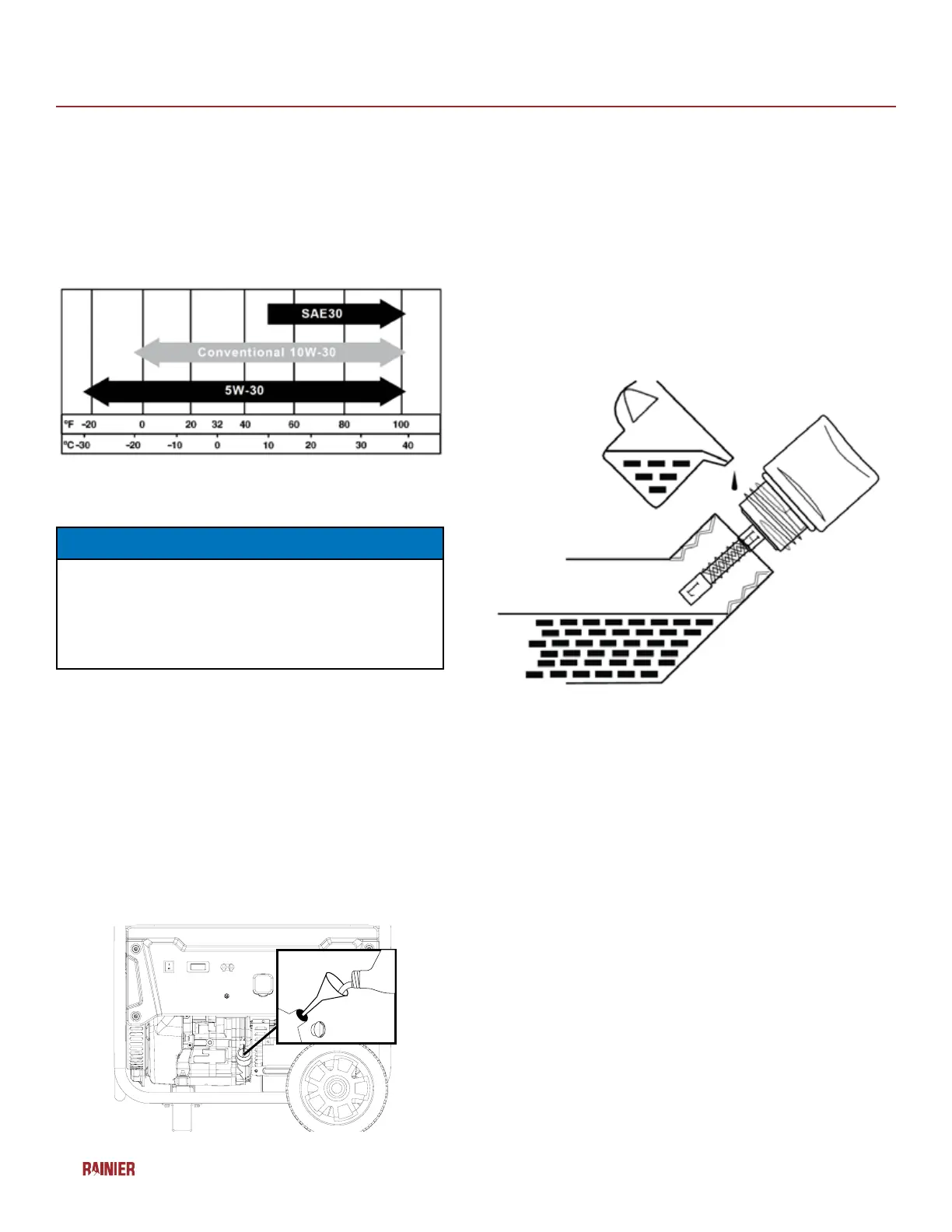 SAE30

Conventional 10W-30

5W-30

| °F | -20 | 0 | 20 | 32 | 40 | 60 | 80 | 100 |
|---|---|---|---|---|---|---|---|---|
| °C | -30 | -20 | -10 | 0 | 10 | 20 | 30 | 40 |

RAINIER