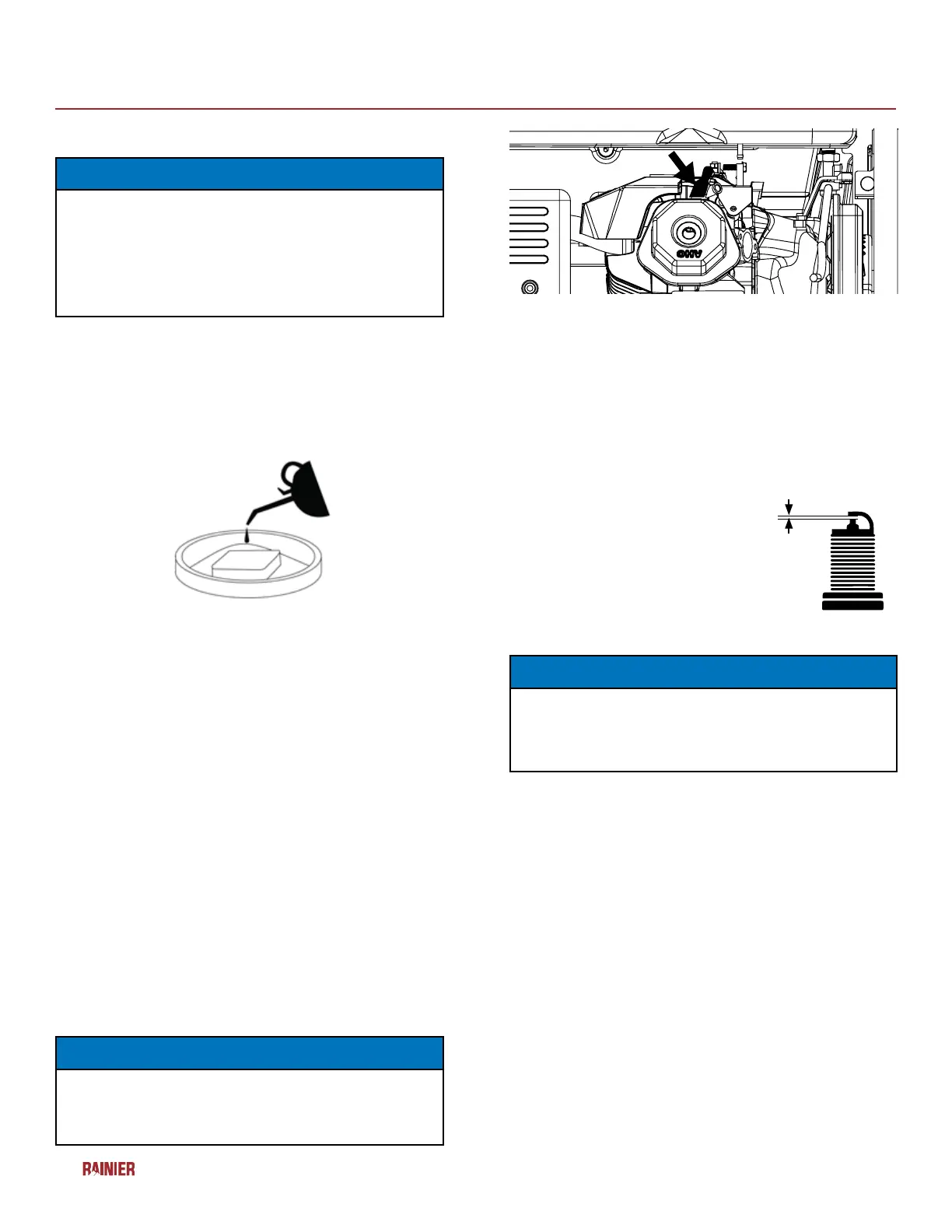 OHV

RAINIER