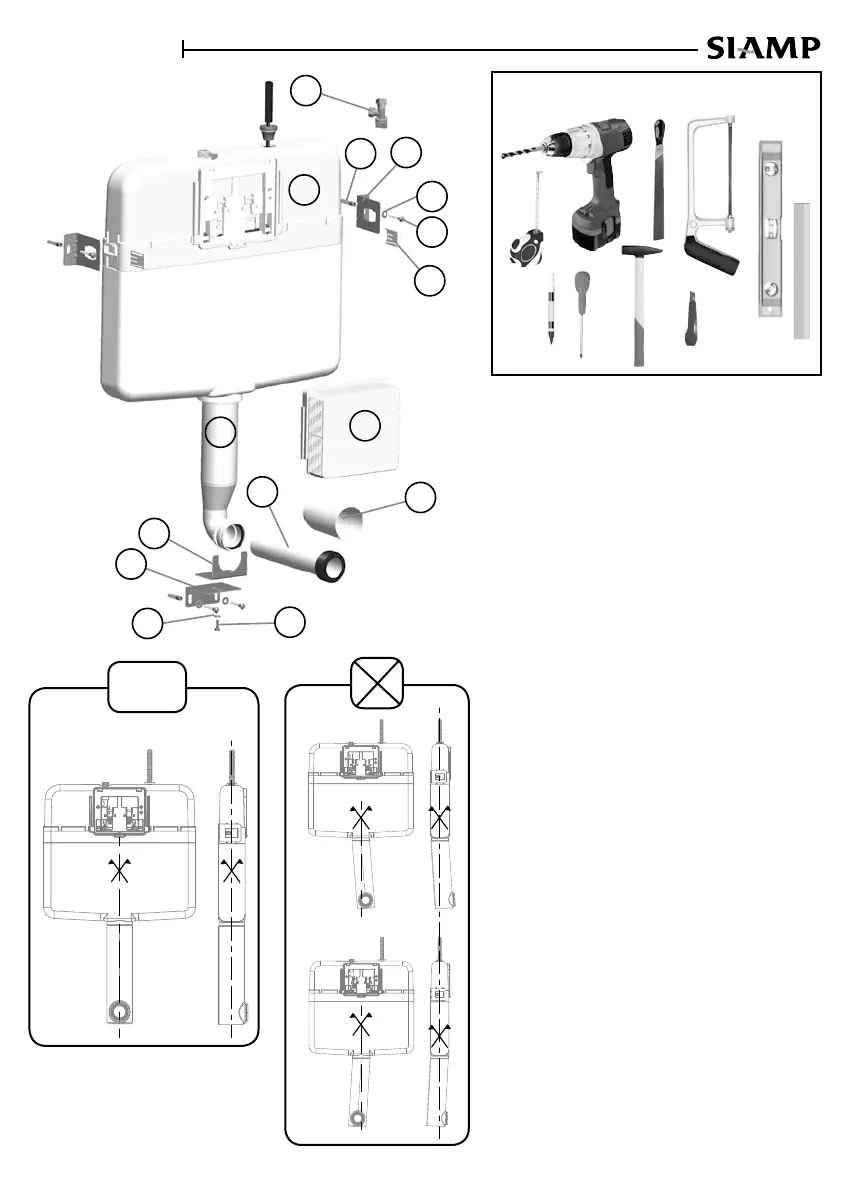 SIAMP