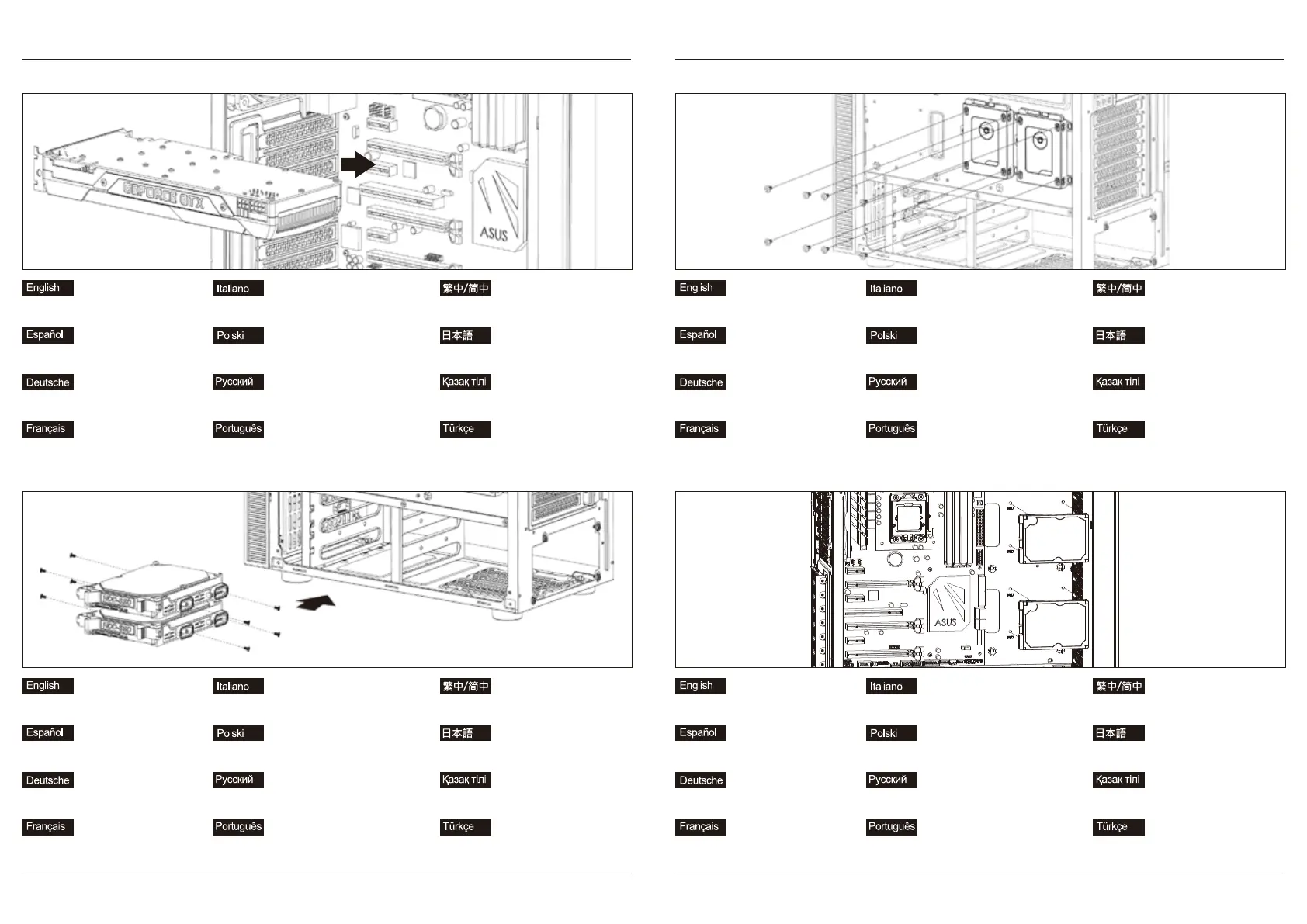 GEFORCE GTX

ASUS

English
Español
Deutsche
Français

Italiano
Polski
Русский
Português

繁中/简中
日本語
Қазақ тілі
Türkçe

English
Español
Deutsche
Français

Italiano
Polski
Русский
Português

繁中/简中
日本語
Қазақ тілі
Türkçe

English
Español
Deutsche
Français

Italiano
Polski
Русский
Português

繁中/简中
日本語
Қазақ тілі
Türkçe

ASUS

English
Español
Deutsche
Français

Italiano
Polski
Русский
Português

繁中/简中
日本語
Қазақ тілі
Türkçe