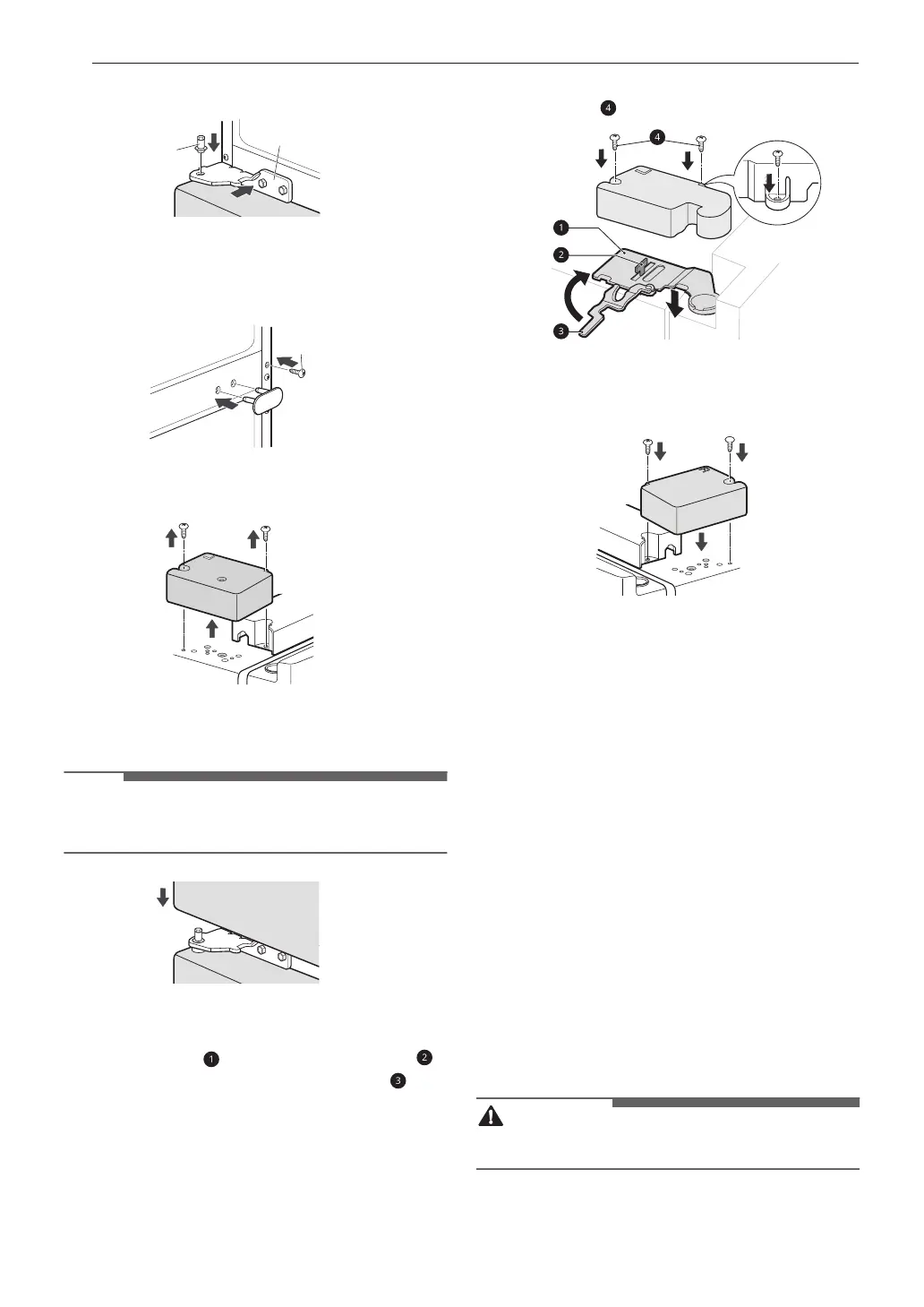 4

4

1

2

3

1

2

3