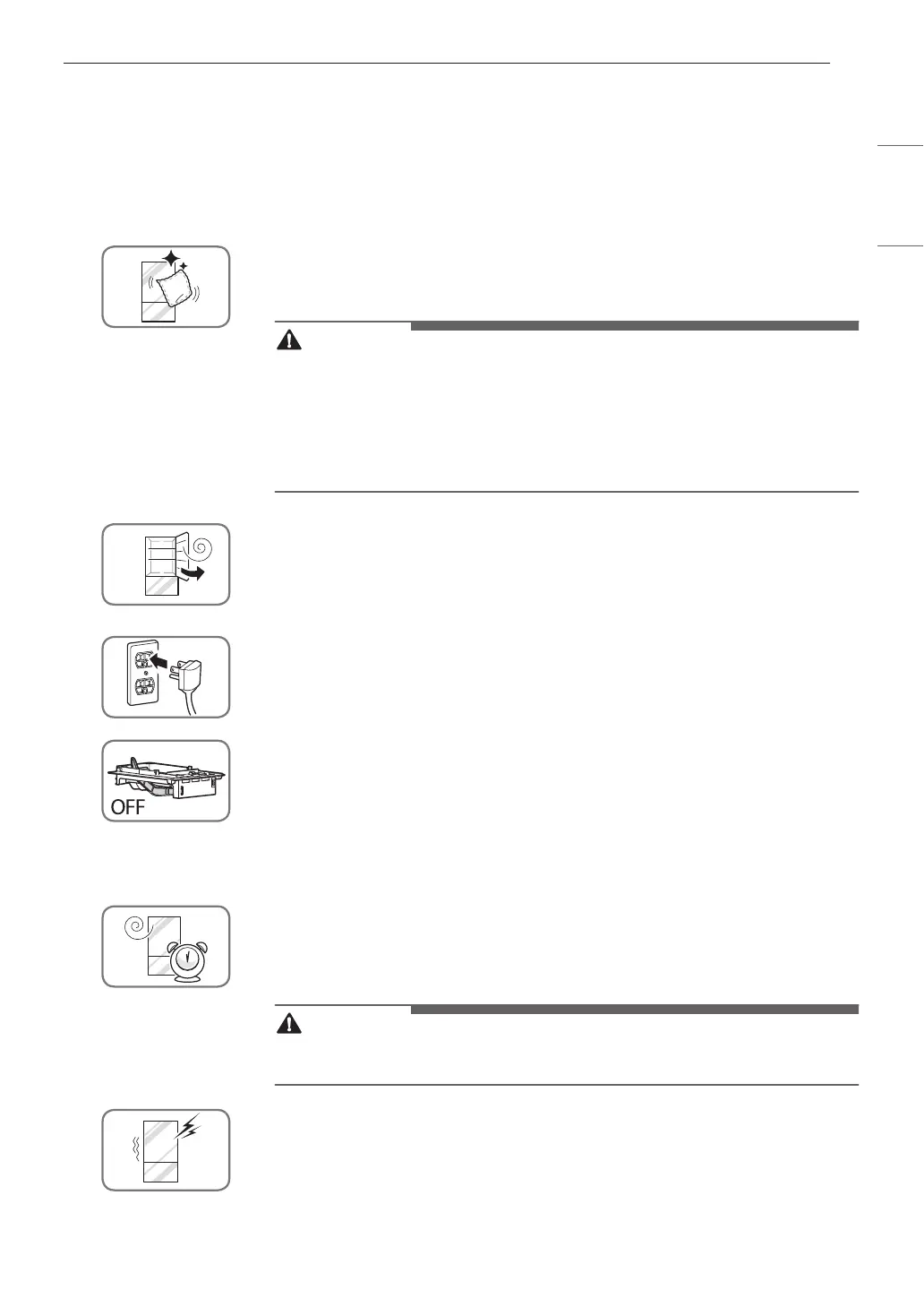 OFF