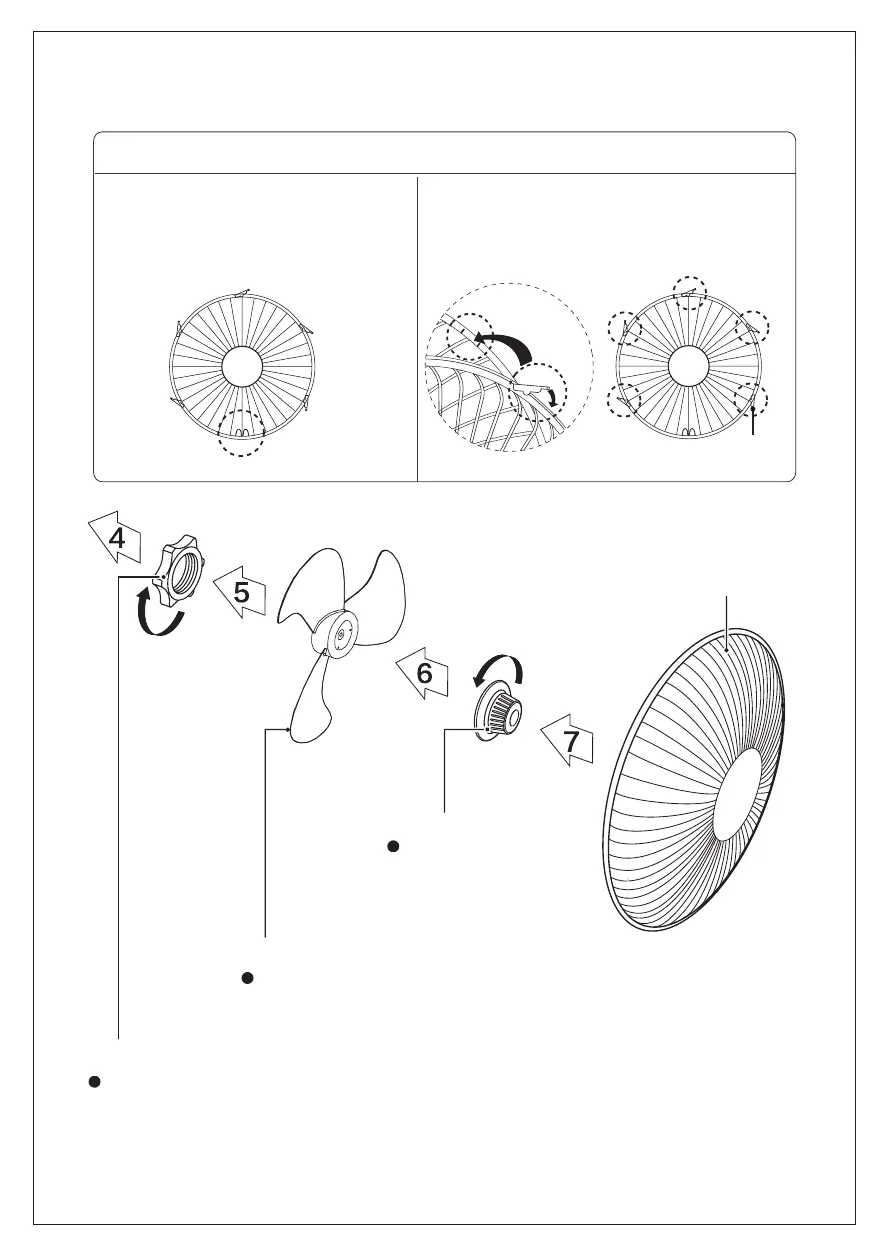 4

5

6

7