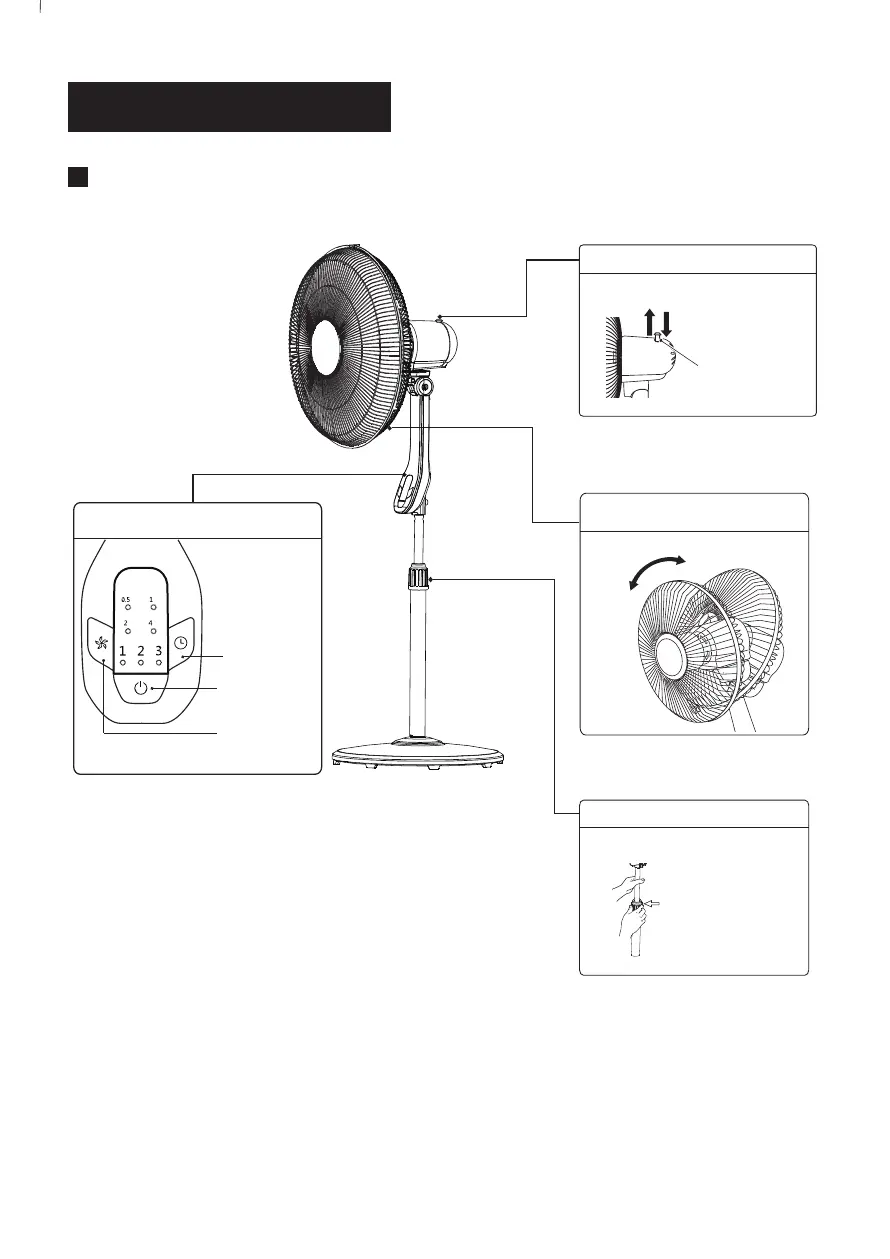 0.5 1
2 4
1 2 3