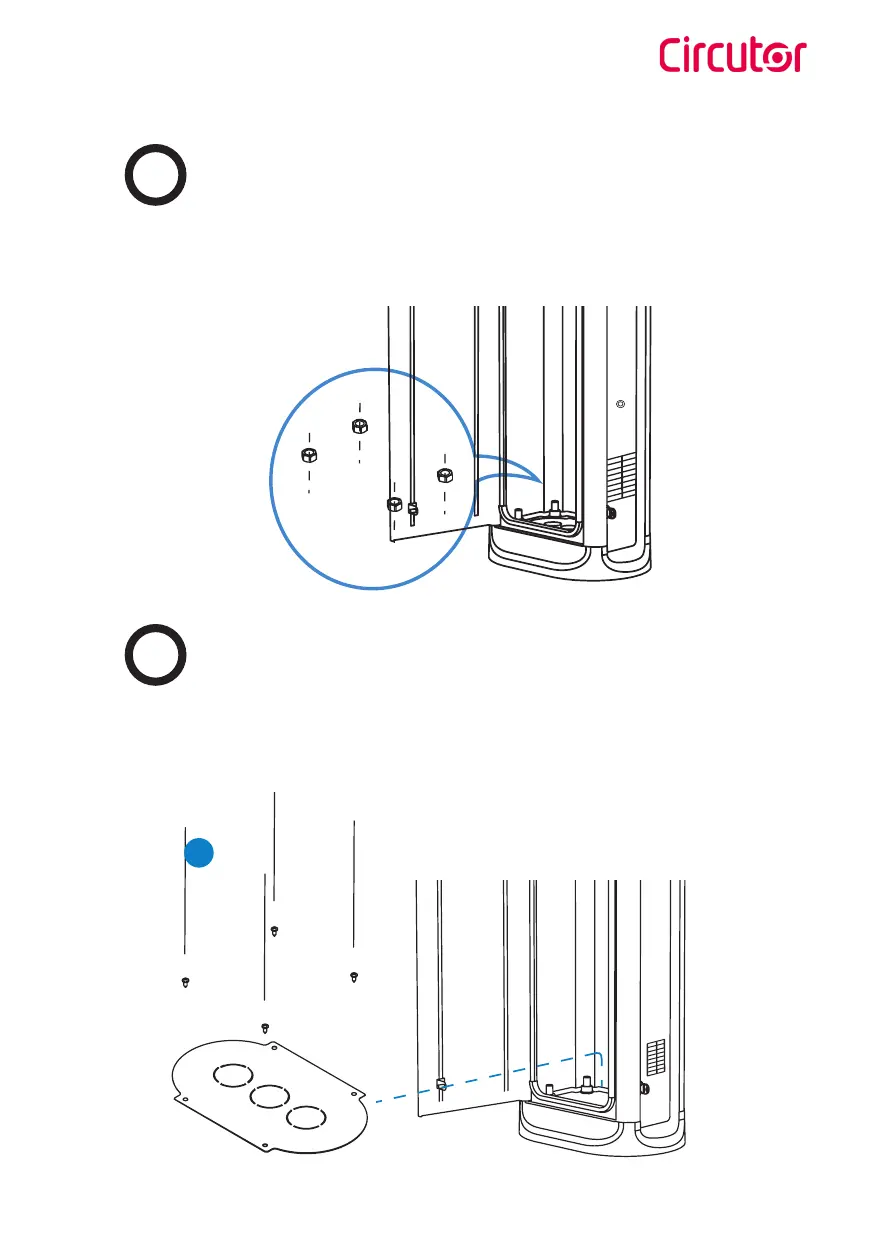 Circutor