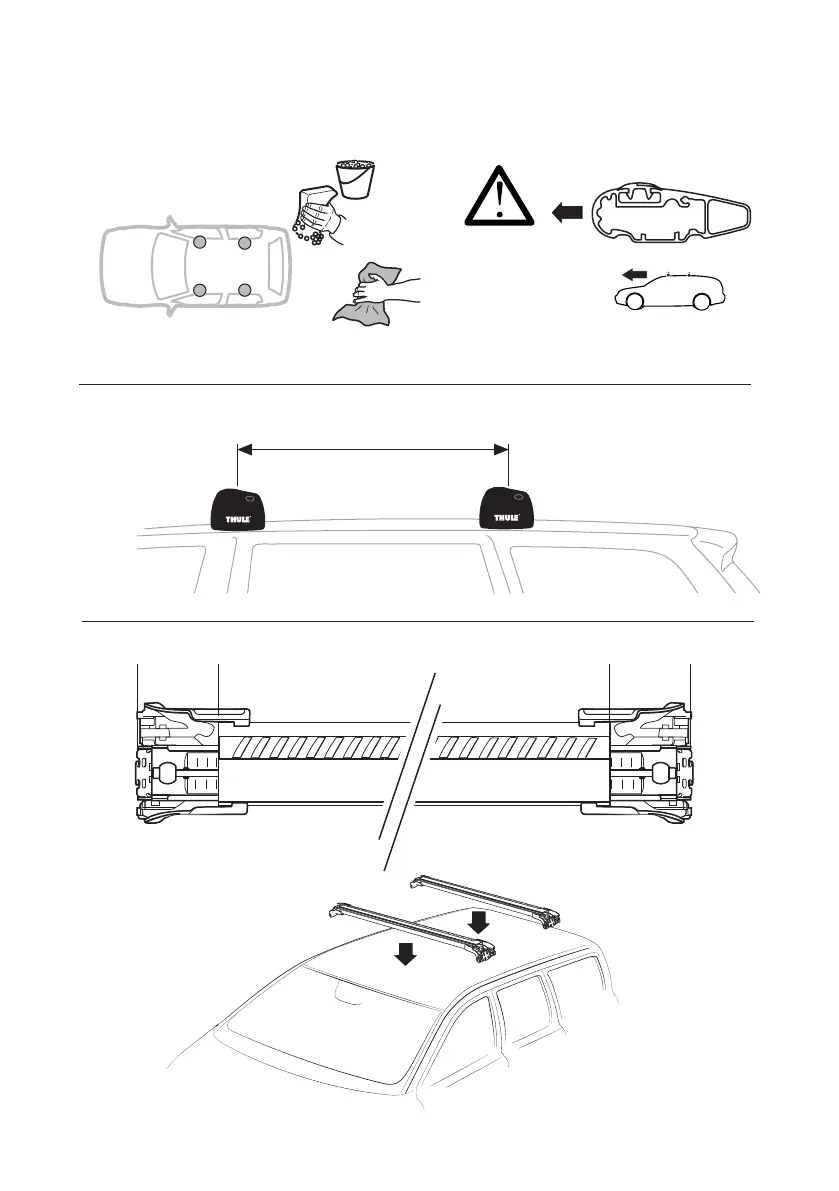 THULE

THULE