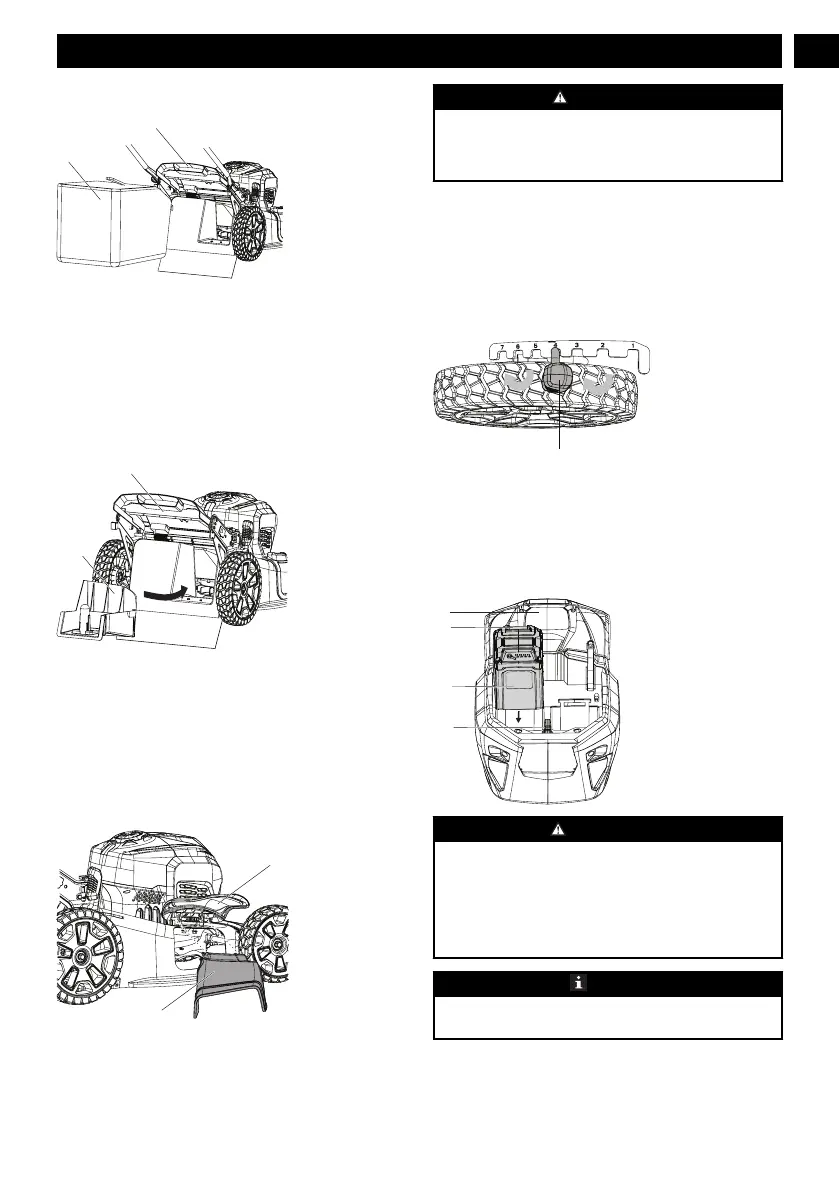 7 6 5 4 3 2 1