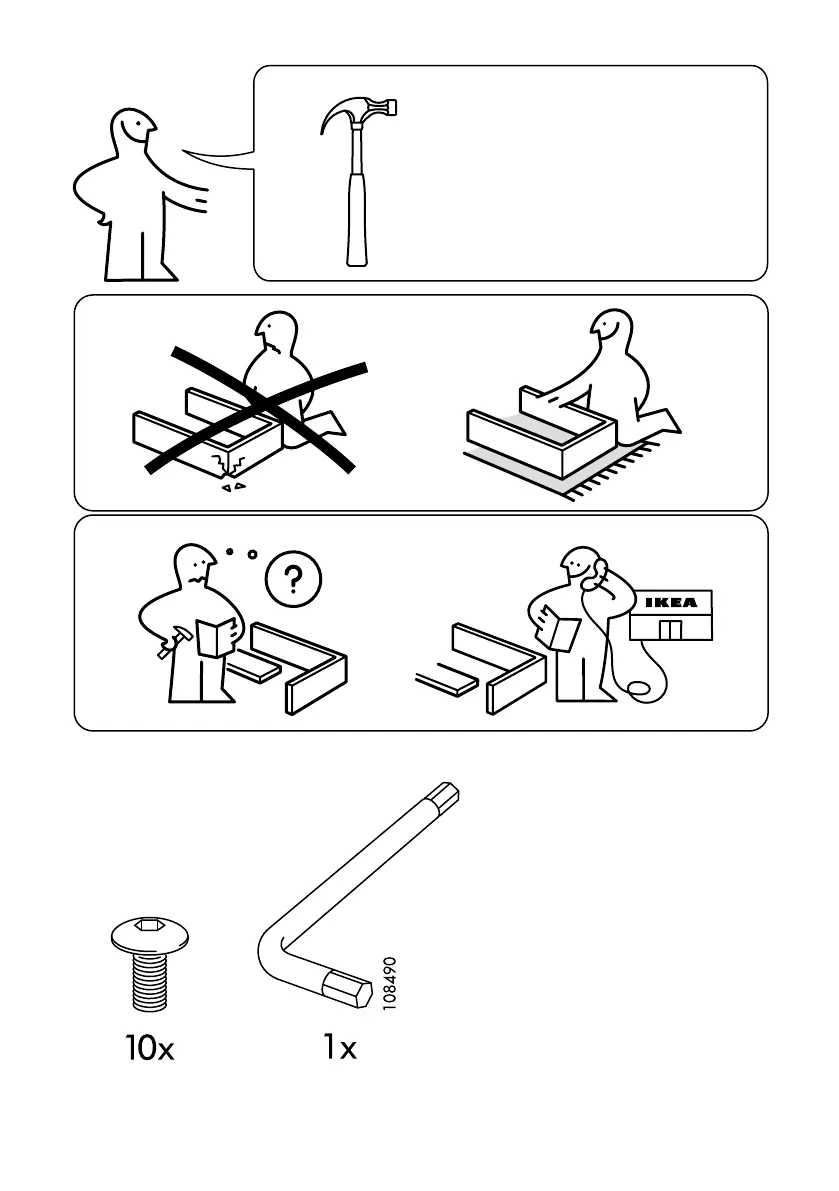 ?

IKEA

108490

10x

1x