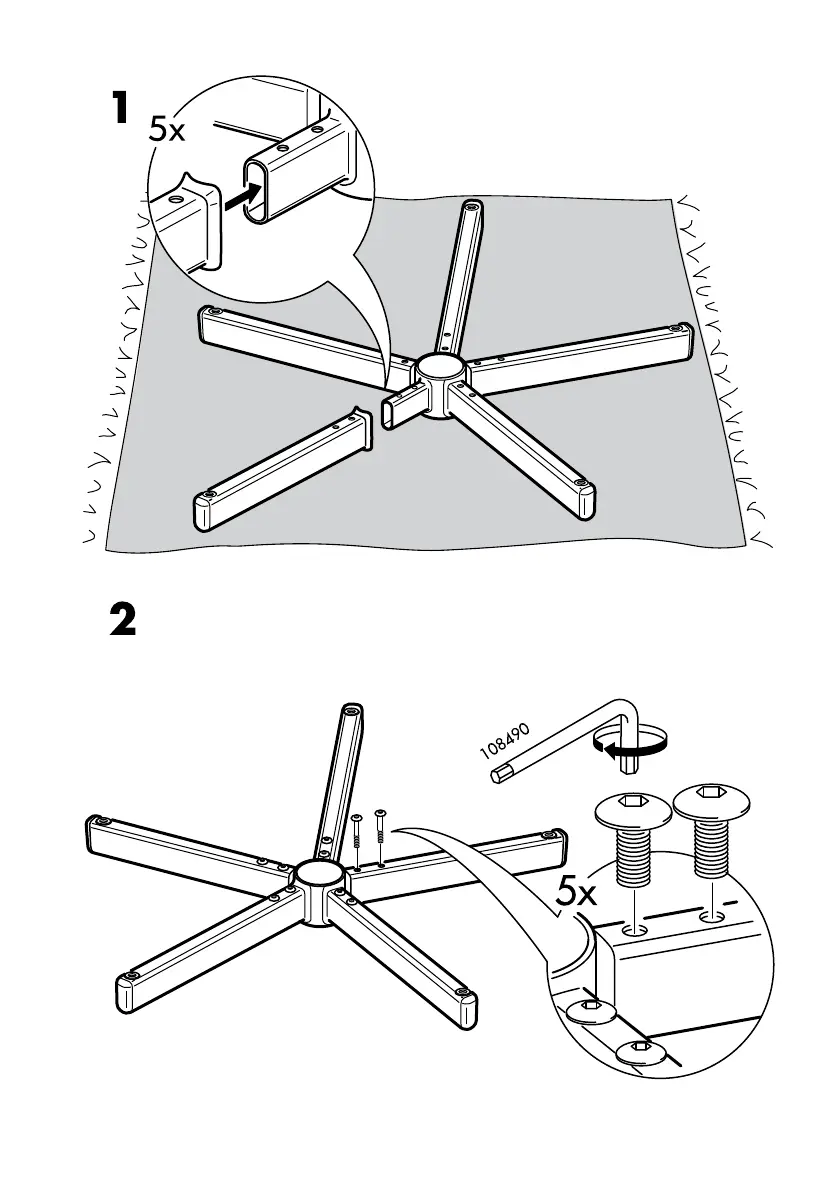 1
5x

2
108490
5x