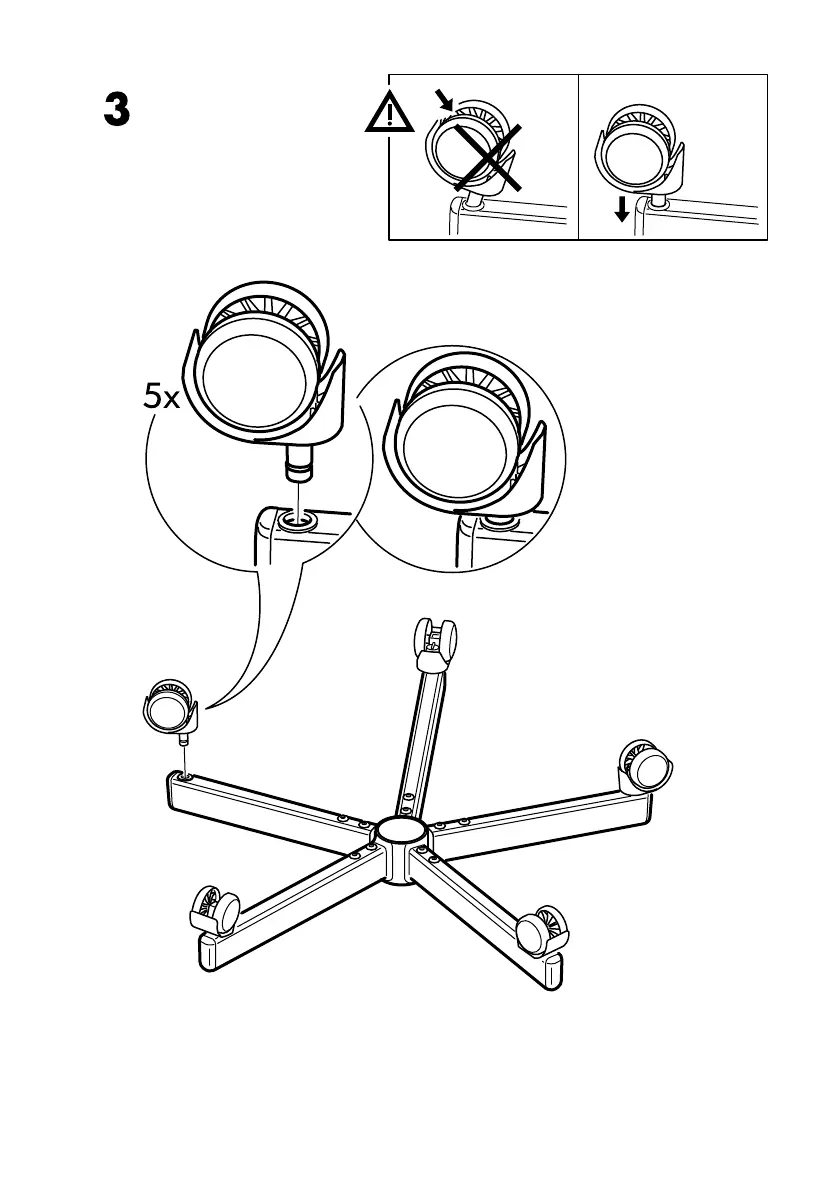 3

5x