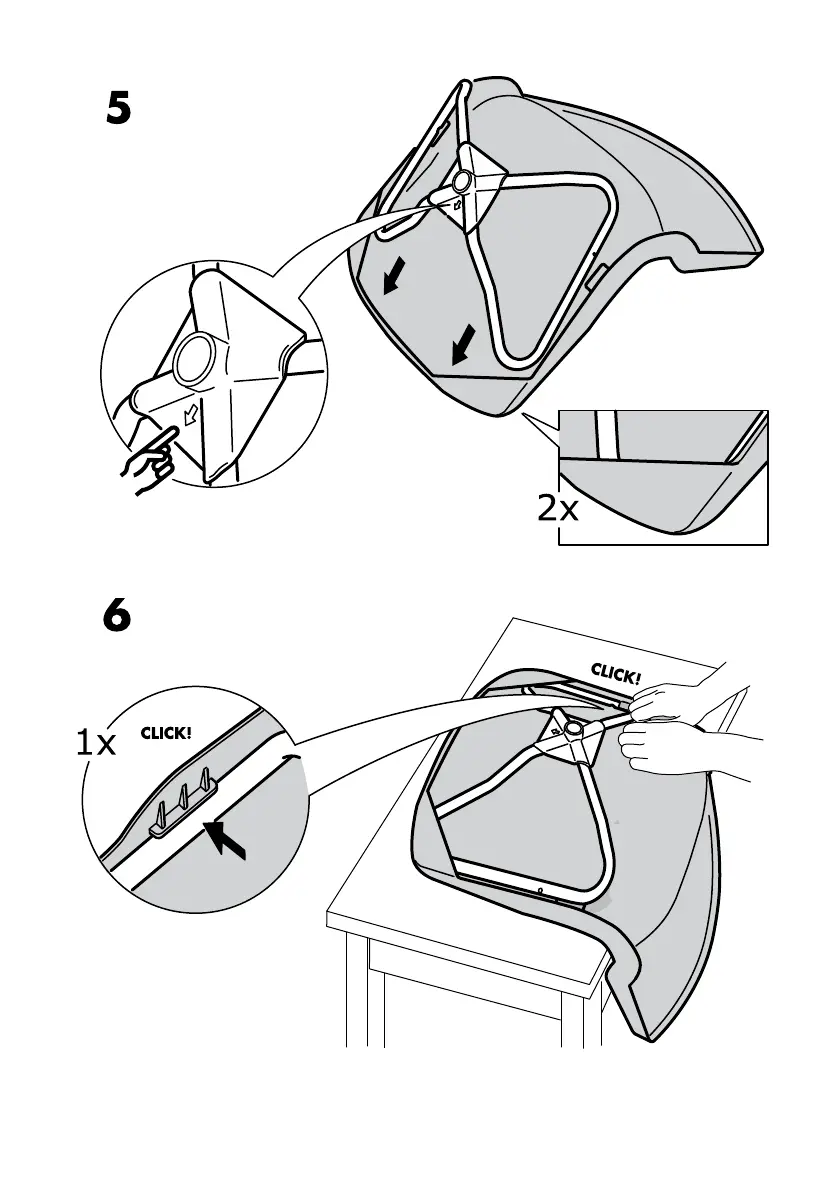 5

2x

6

CLICK!

1x

CLICK!