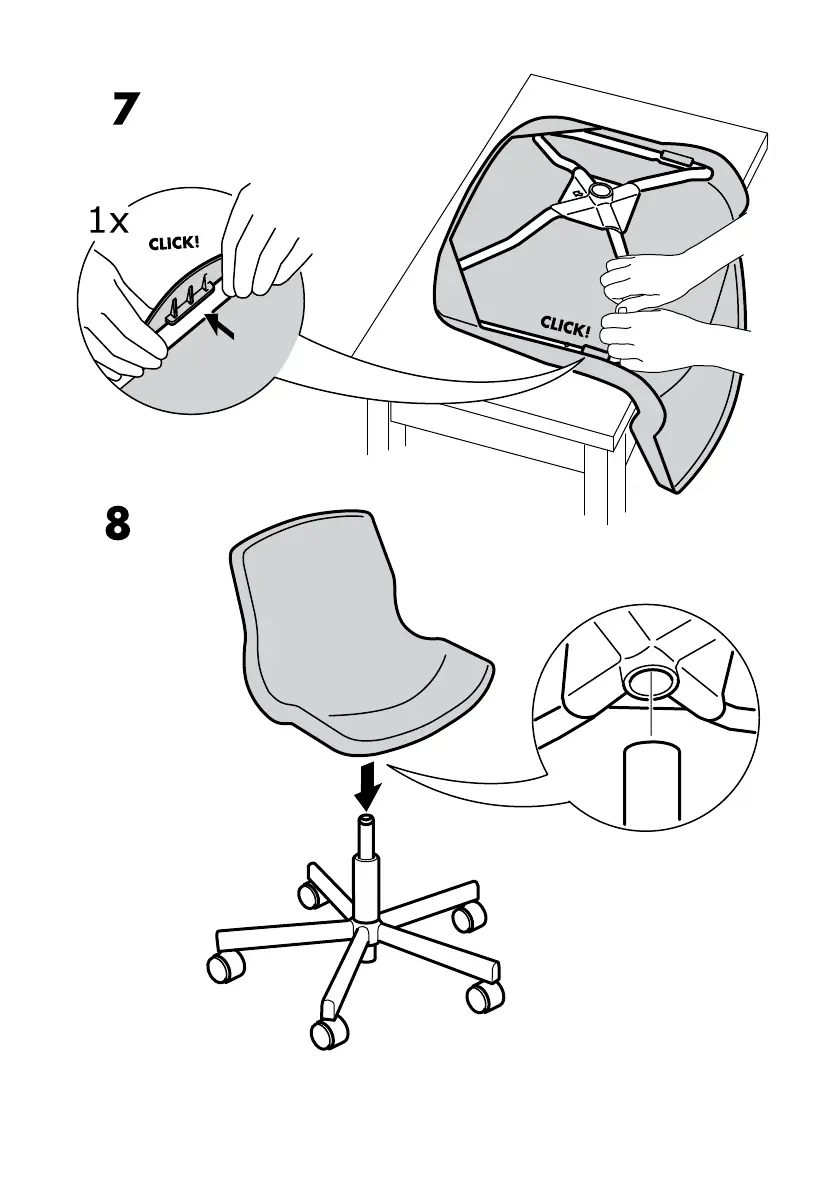 7

1x

CLICK!

CLICK!

8