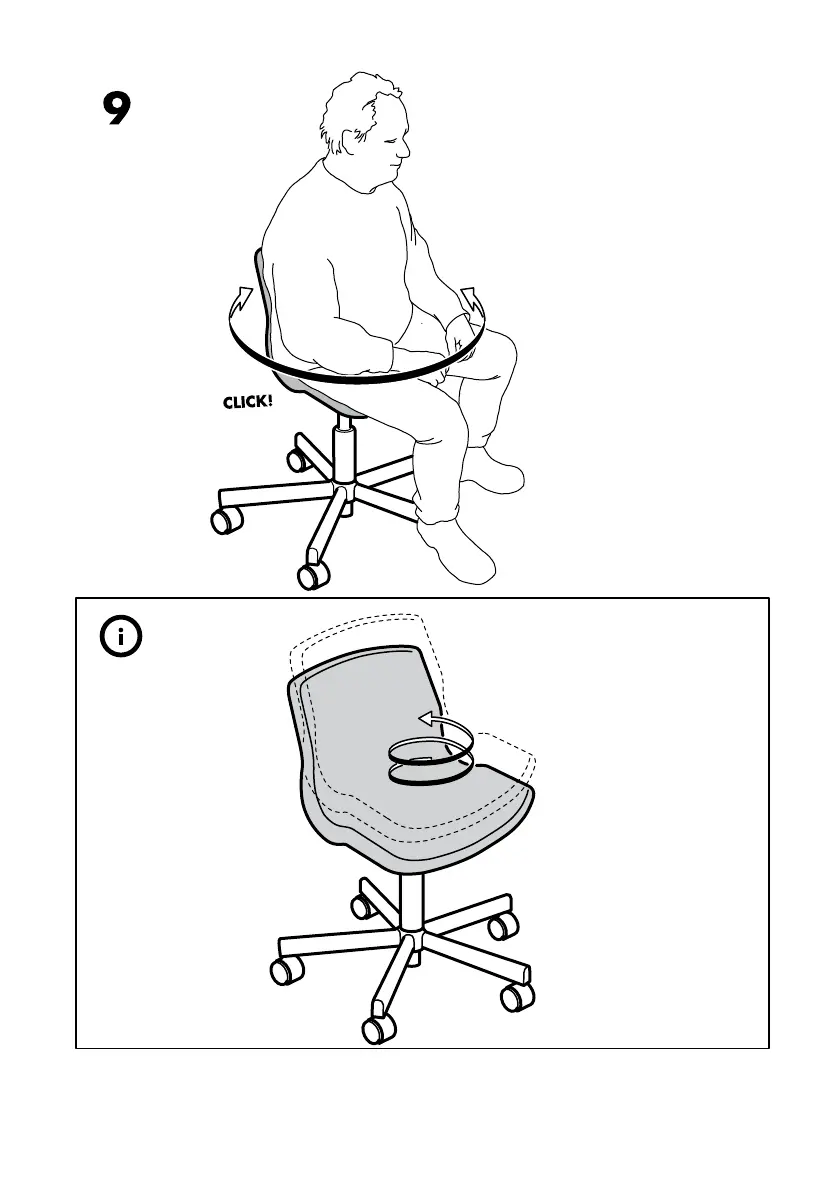 9

CLICK!

i