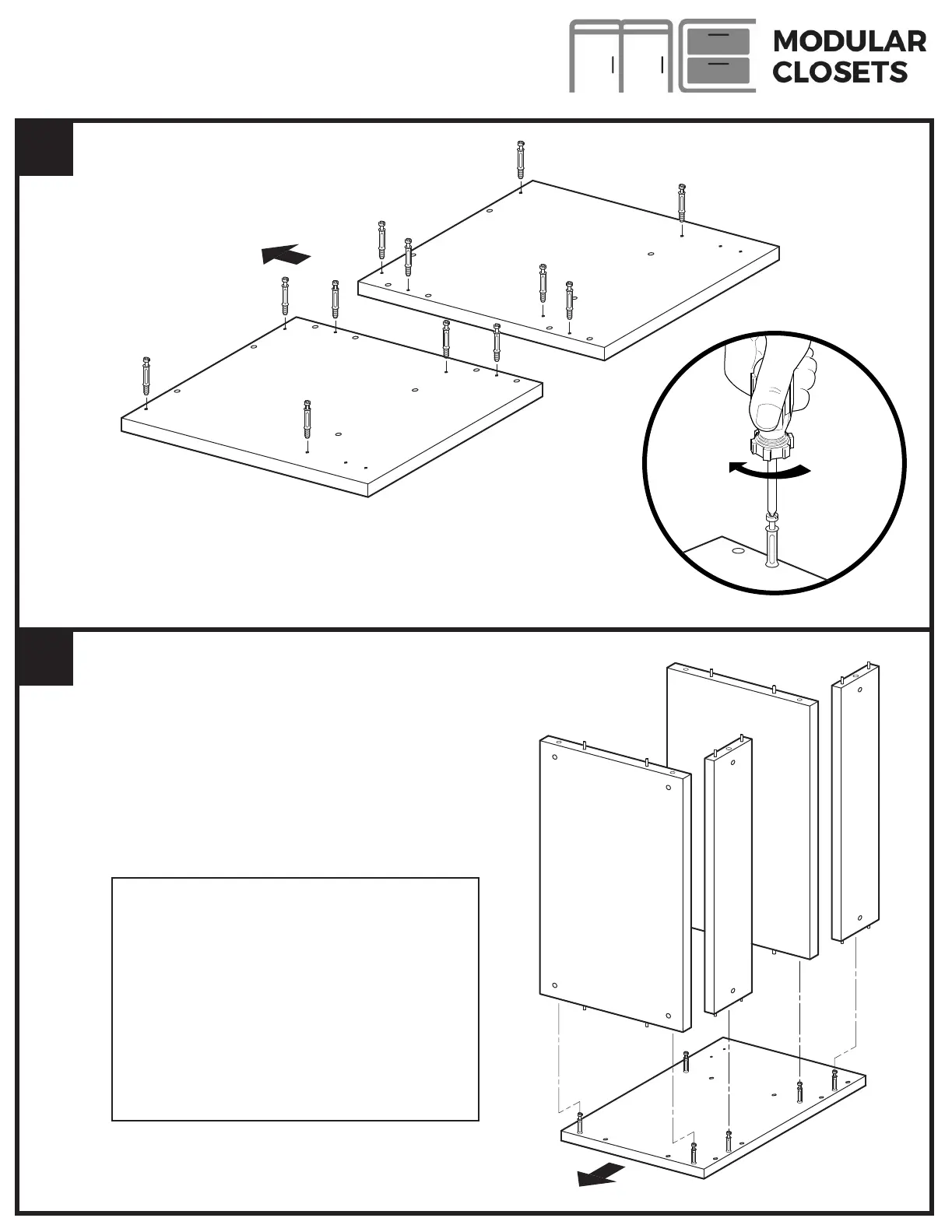 MODULAR CLOSETS