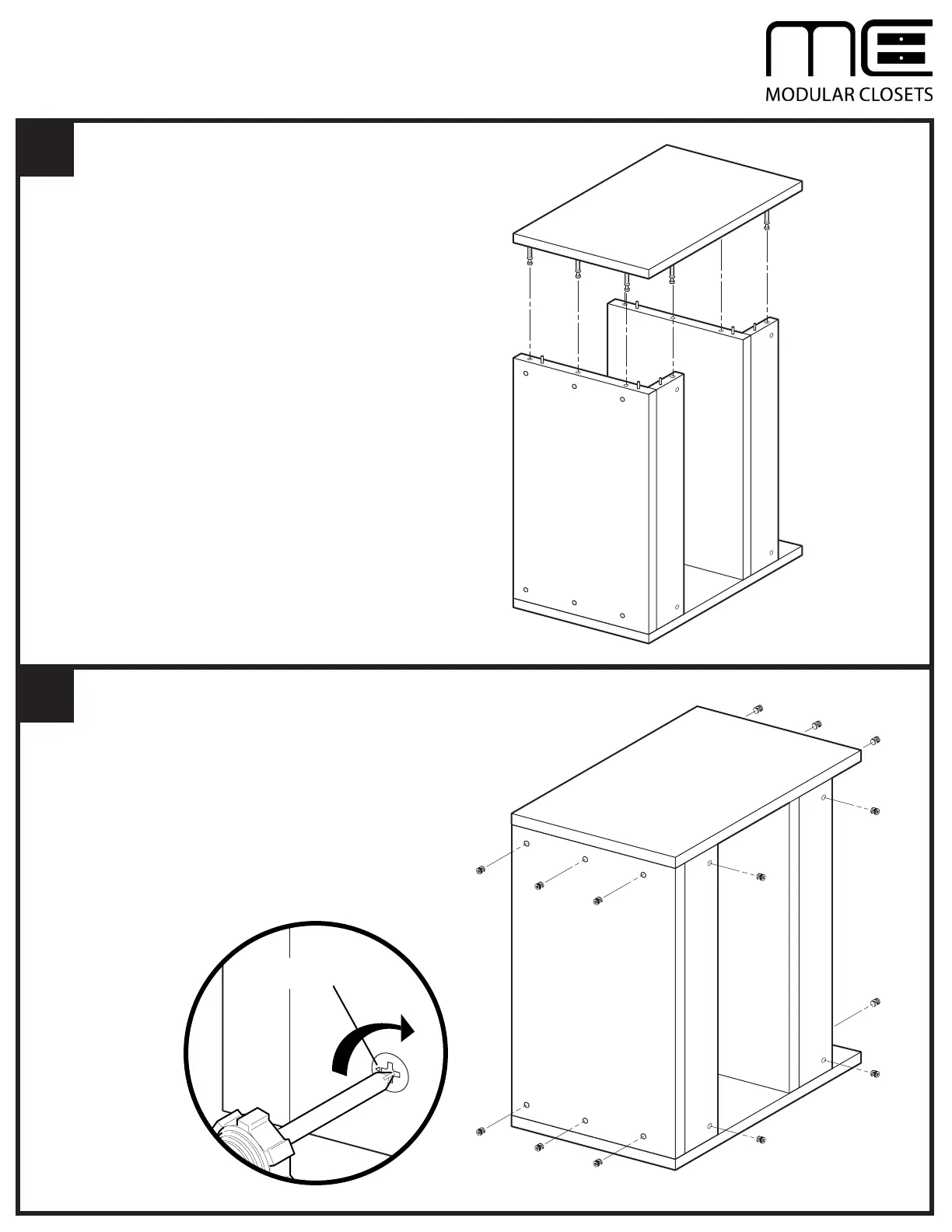 MODULAR CLOSETS