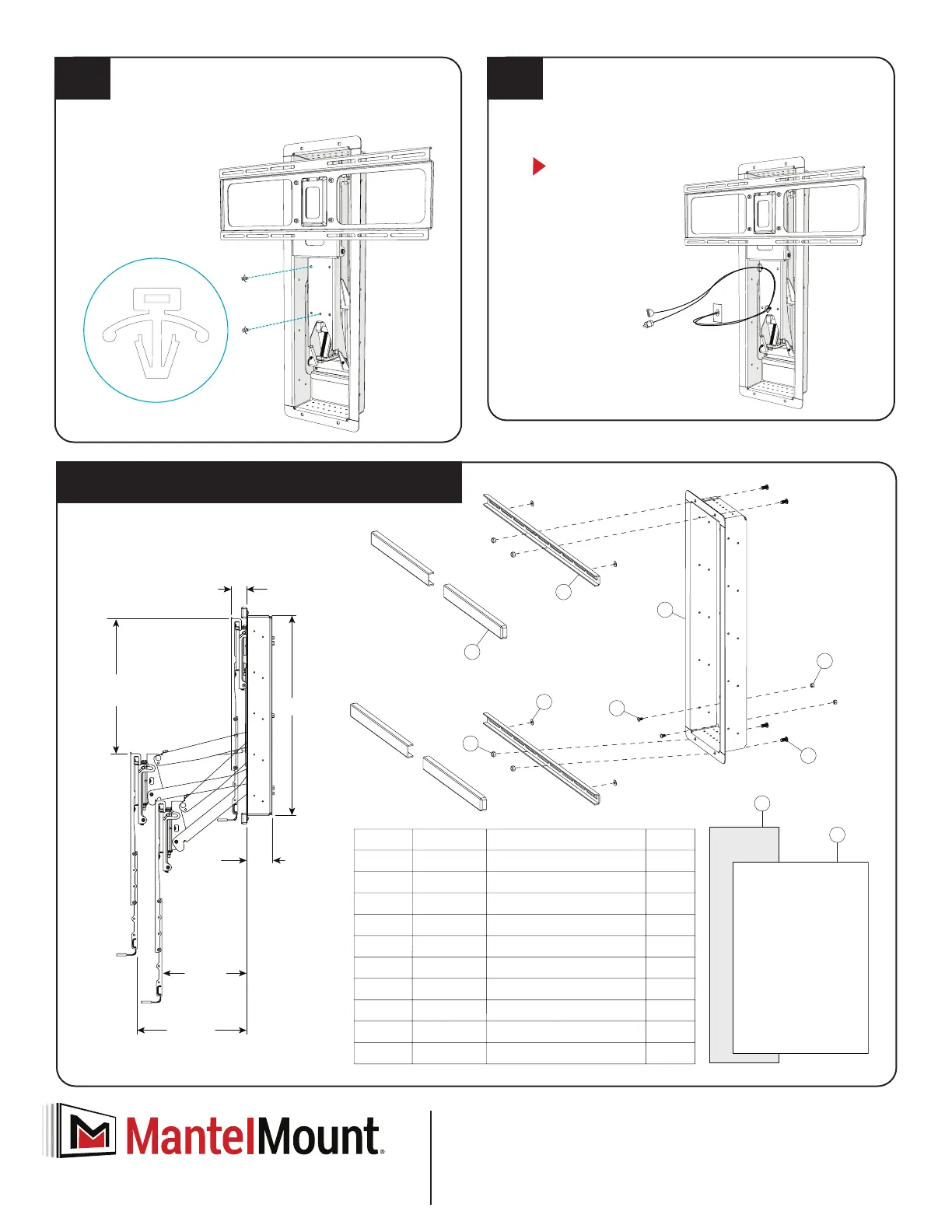 MantelMount®