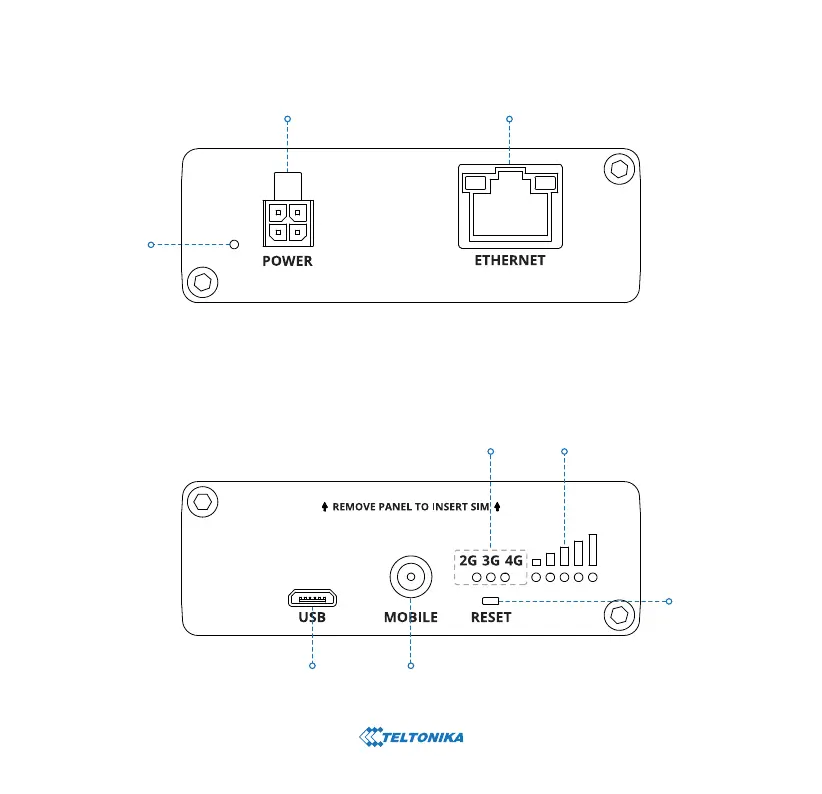 POWER

ETHERNET

REMOVE PANEL TO INSERT SIM

2G 3G 4G

USB

MOBILE

RESET

TELTONIKA