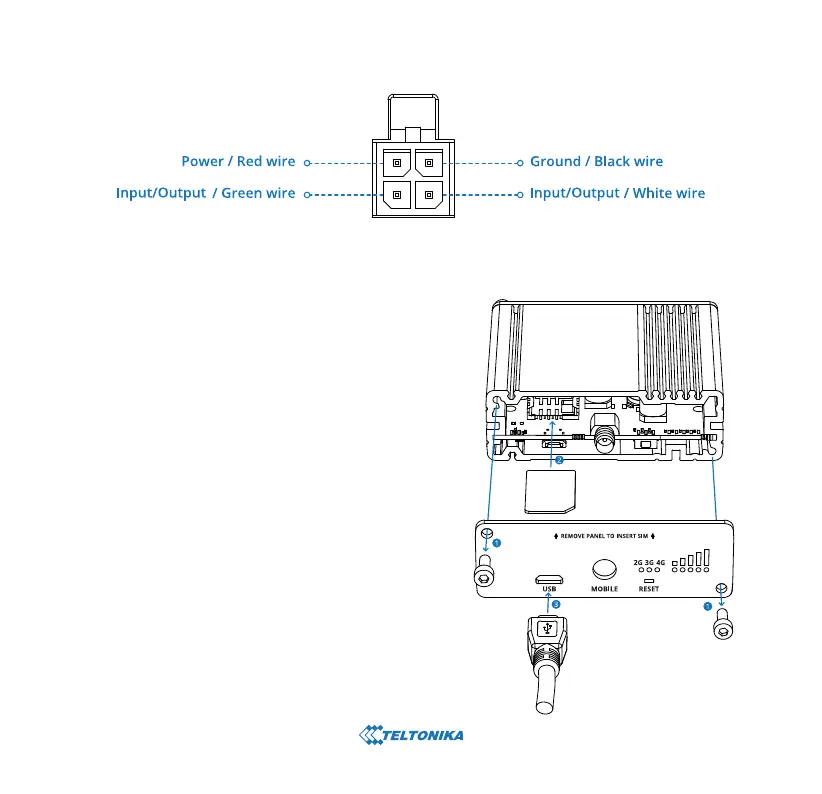 Power / Red wire
Ground / Black wire
Input/Output / Green wire
Input/Output / White wire

2

REMOVE PANEL TO INSERT SIM

1

2G 3G 4G

USB
MOBILE
RESET

3

1

TELTONIKA