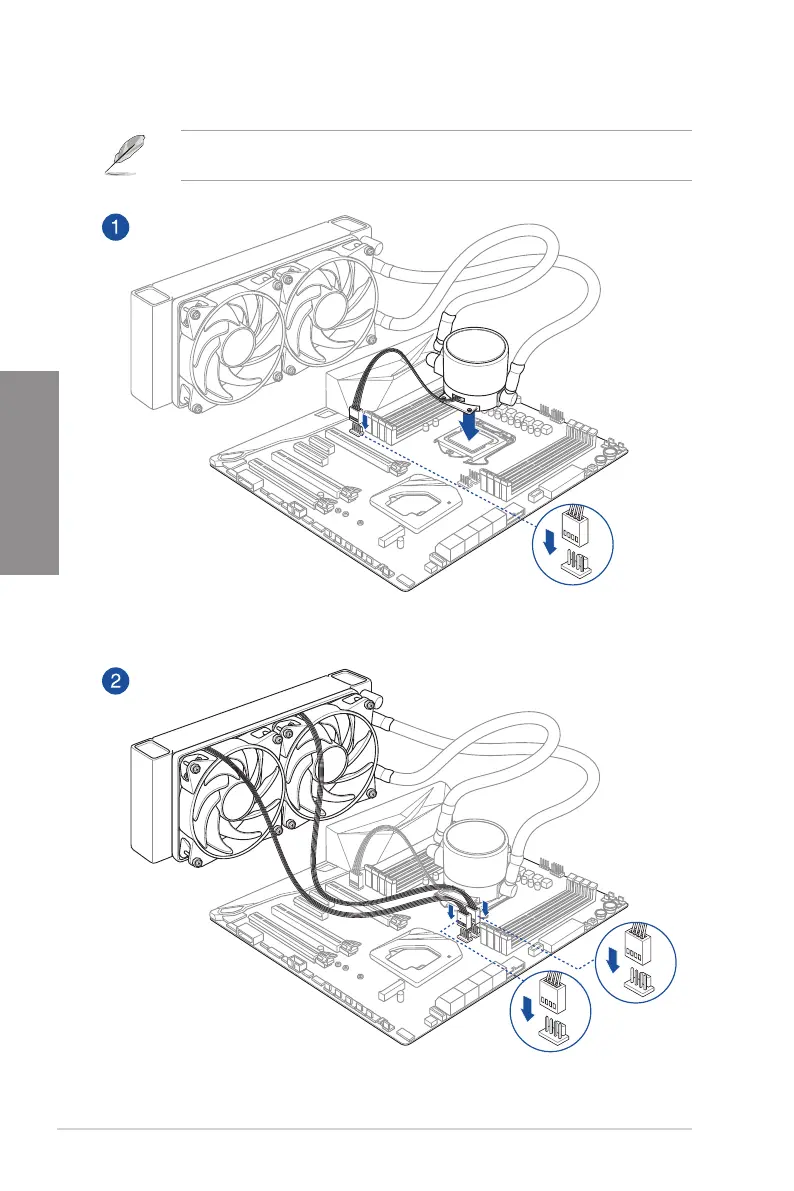 1

2