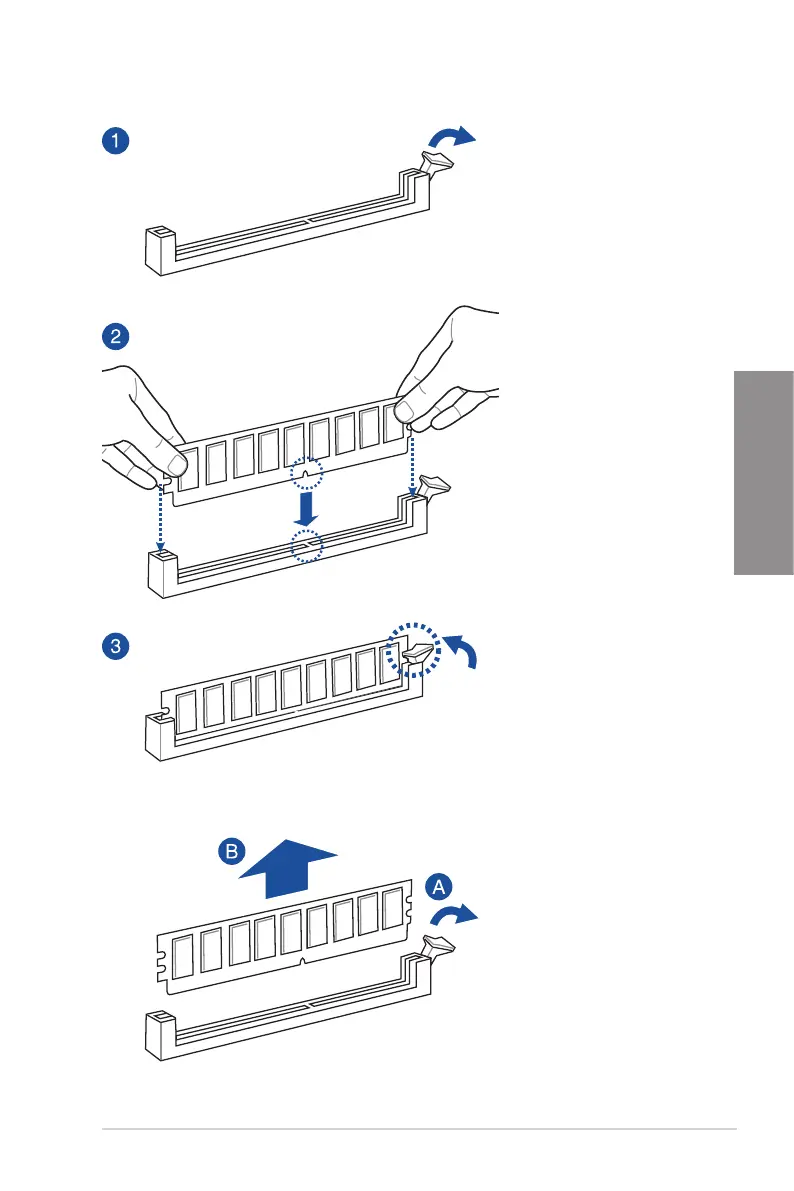 1

2

3

B

A