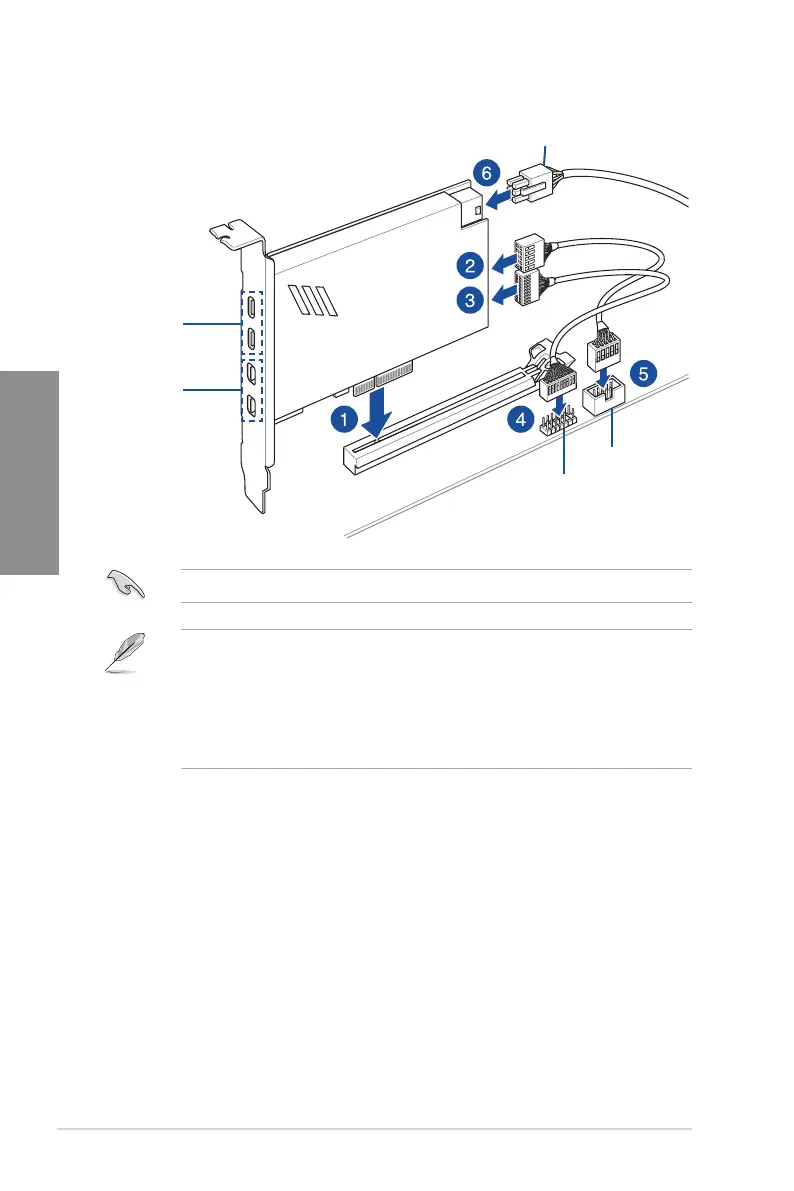 6

2

3

1

4

5