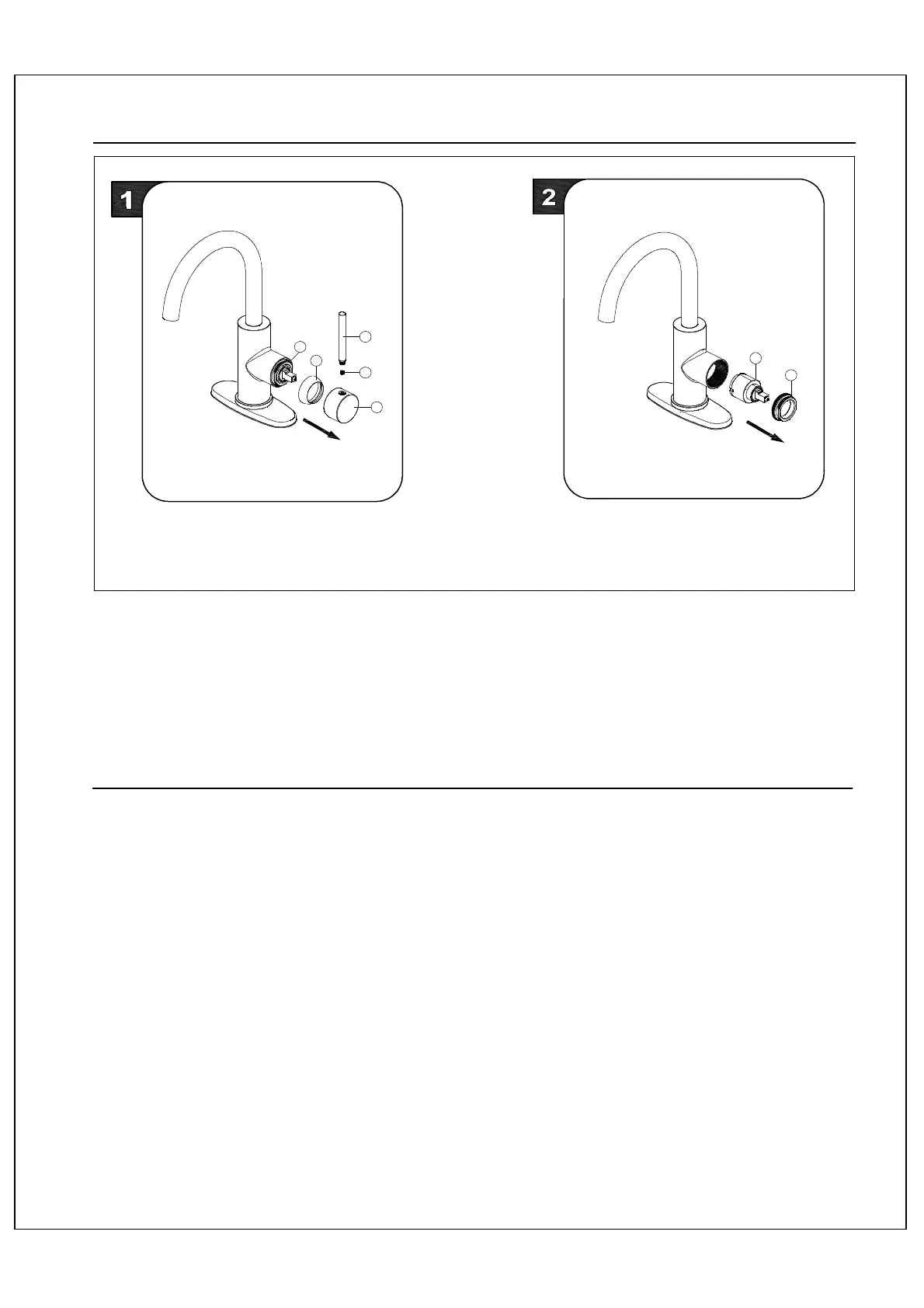 1

2