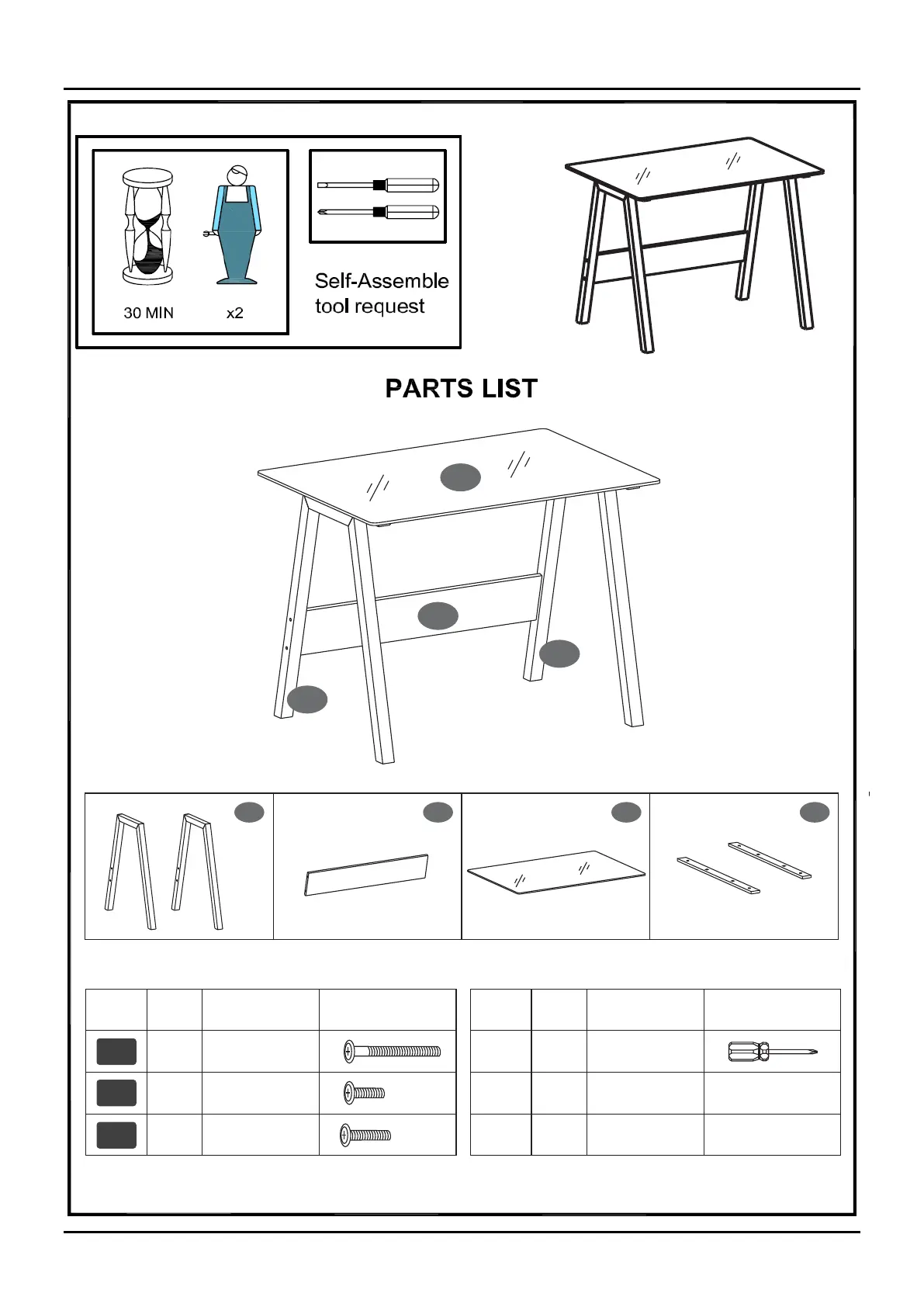 30 MIN x2

Self-Assemble tool request

PARTS LIST