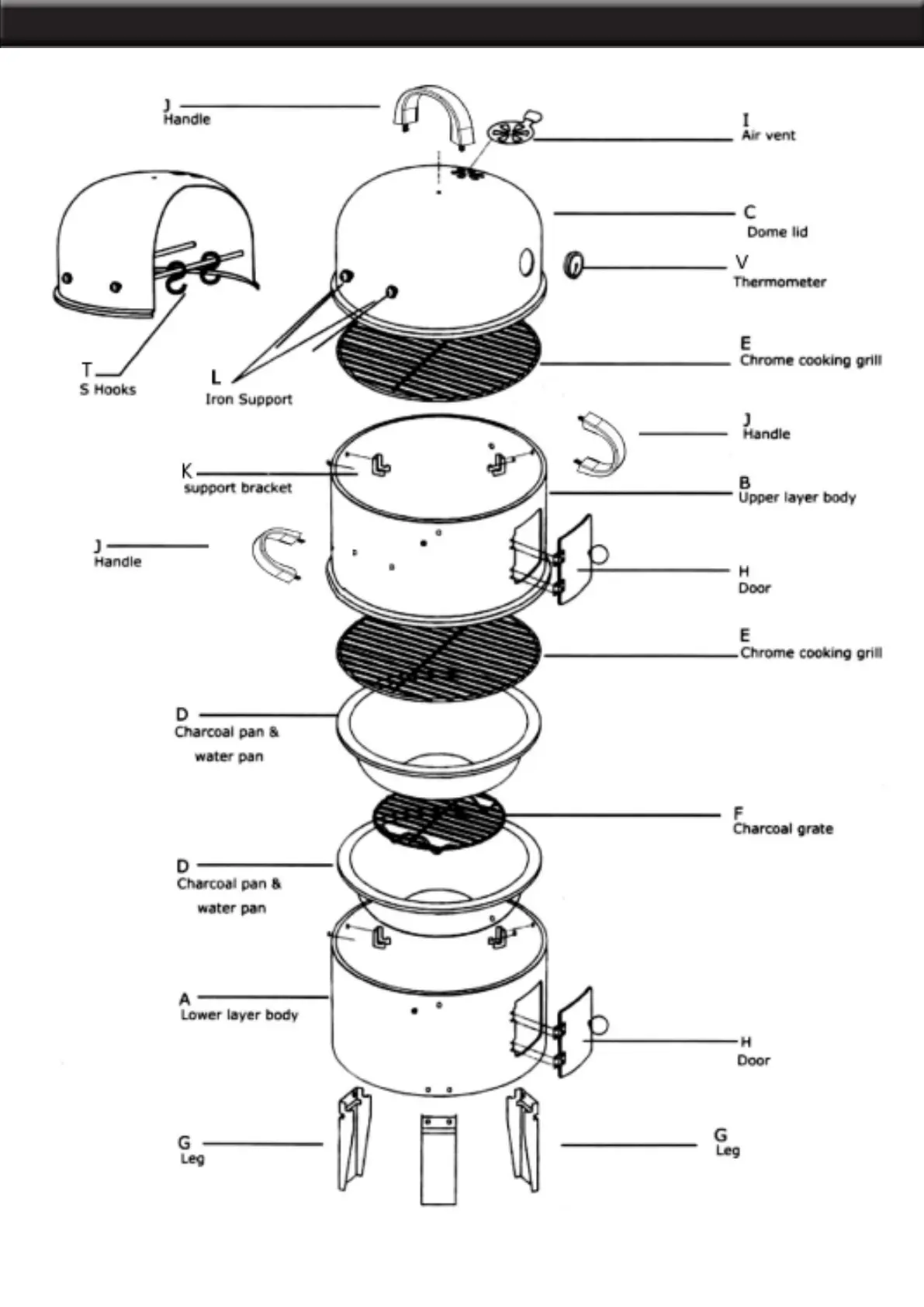 J
Handle

I
Air vent

C
Dome lid

V
Thermometer

T
S Hooks

L
Iron Support

E
Chrome cooking grill

J
Handle

K
support bracket

B
Upper layer body

J
Handle

H
Door

E
Chrome cooking grill

D
Charcoal pan & water pan

F
Charcoal grate

D
Charcoal pan & water pan

A
Lower layer body

H
Door

G
Leg

G
Leg