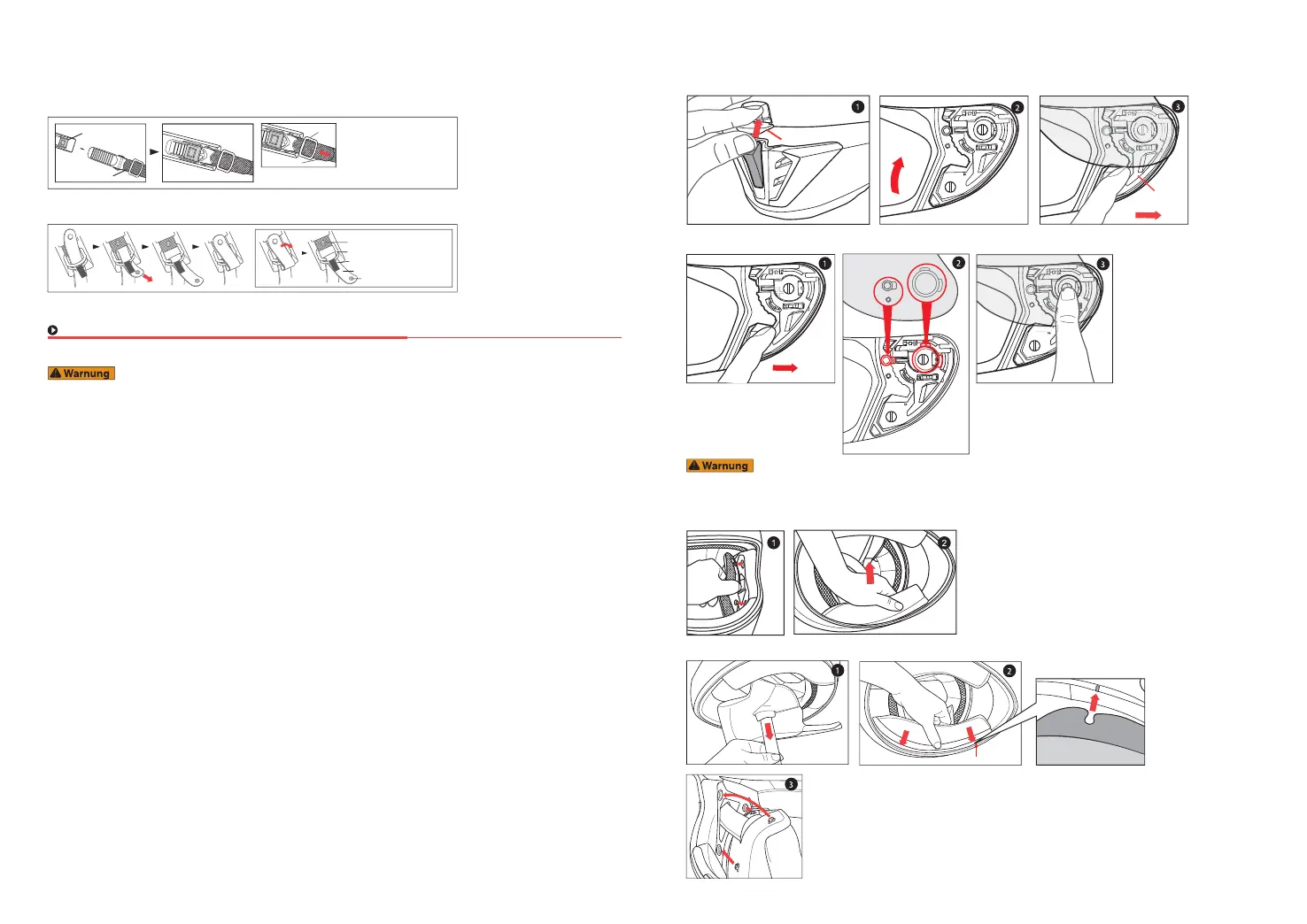 Warnung

1

2

3

1

2

3

Warnung

1

2

1

2

3