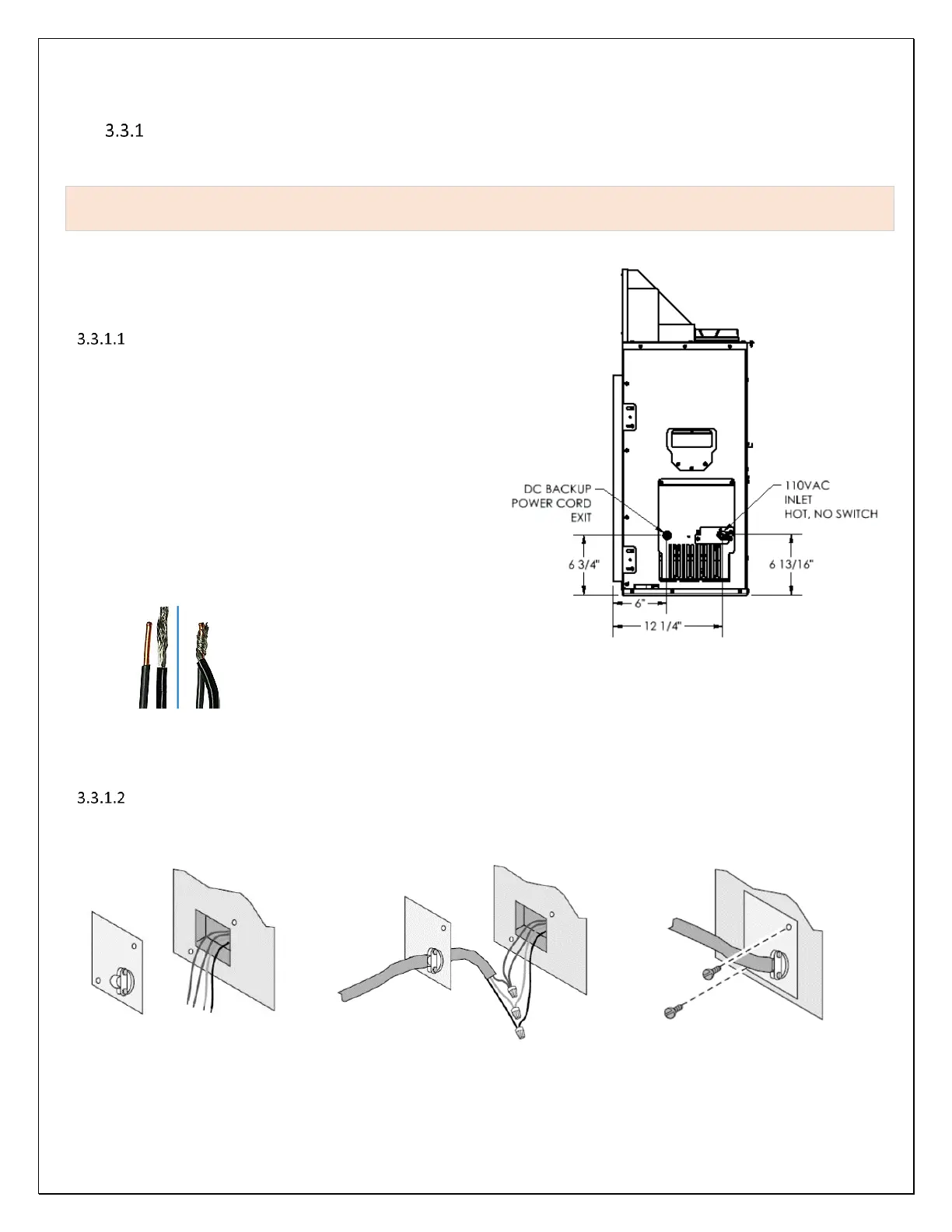 3.3.1

3.3.1.1

DC BACKUP POWER CORD EXIT

110VAC INLET HOT, NO SWITCH

6 3/4"

6 13/16"

6"

12 1/4"

3.3.1.2