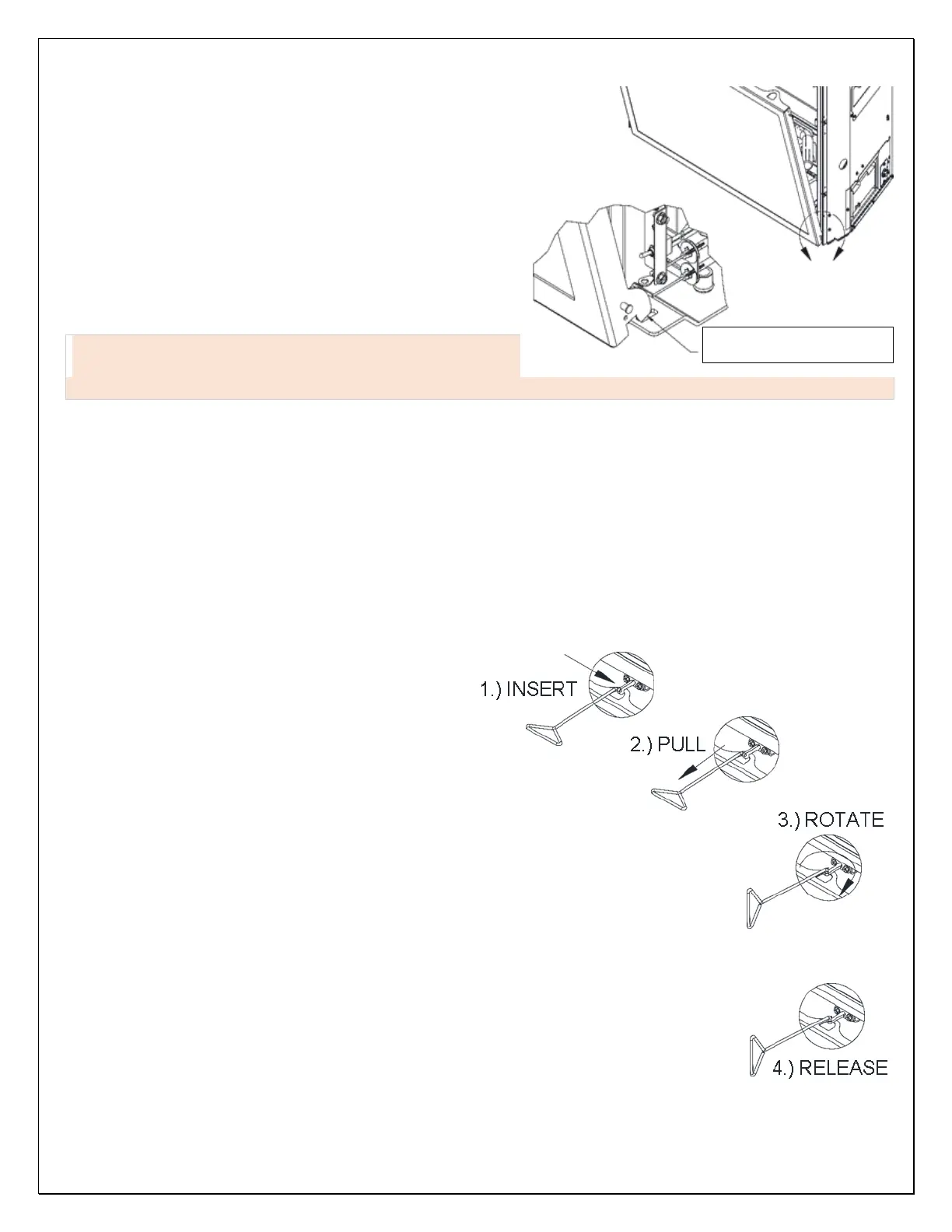 1.) INSERT

2.) PULL

3.) ROTATE

4.) RELEASE