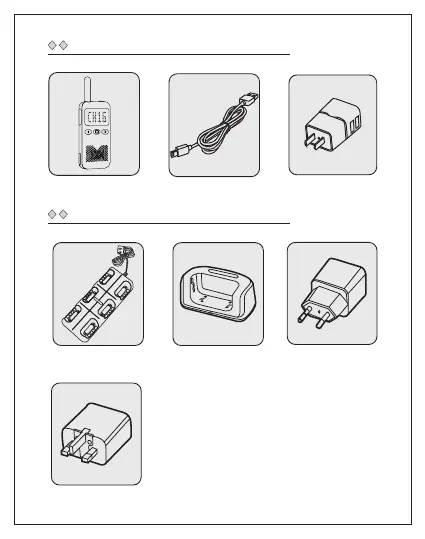 CH16