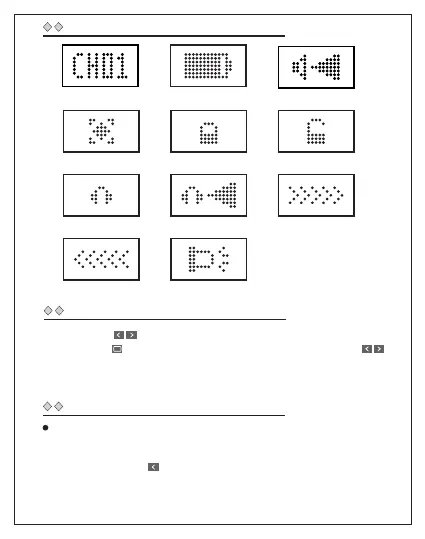 CH01