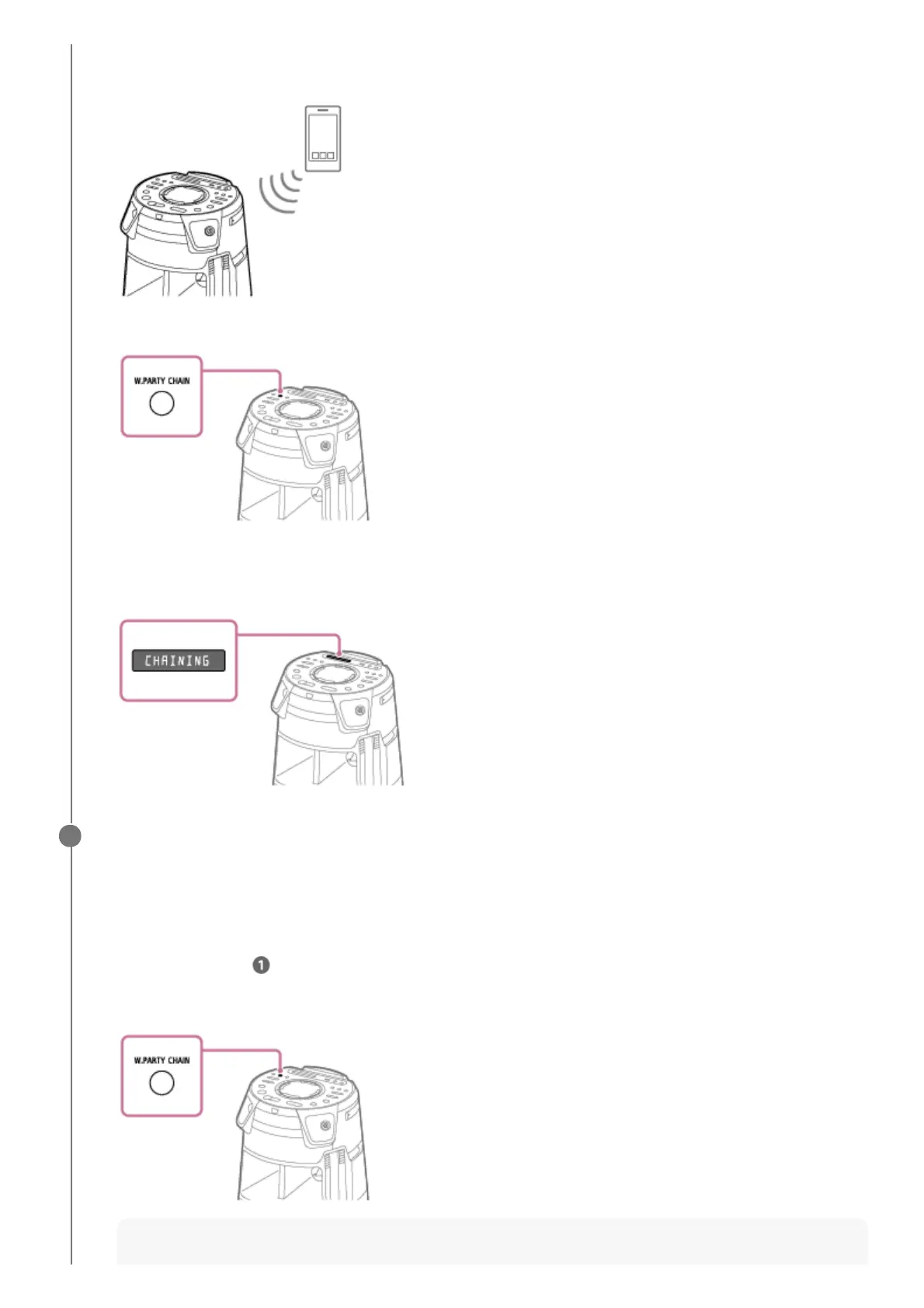 W.PARTY CHAIN

CHAINING

1

W.PARTY CHAIN