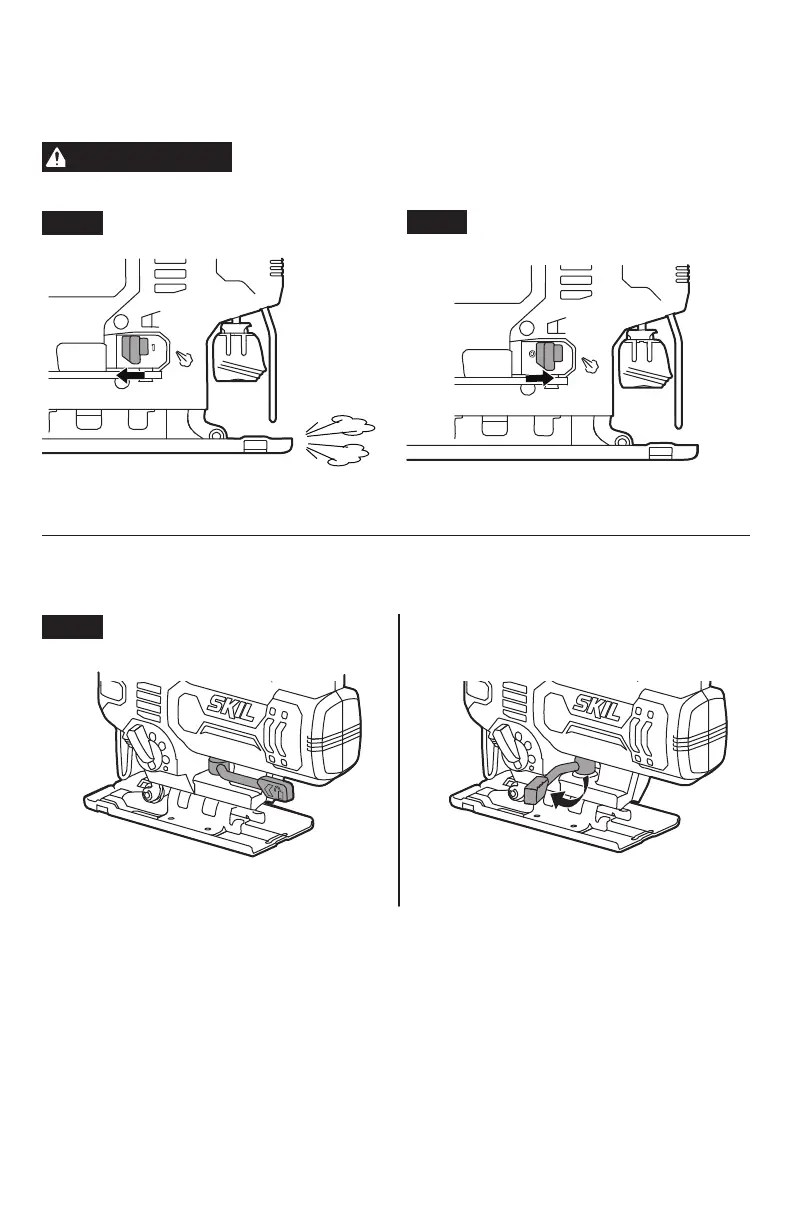 SKIL

SKIL