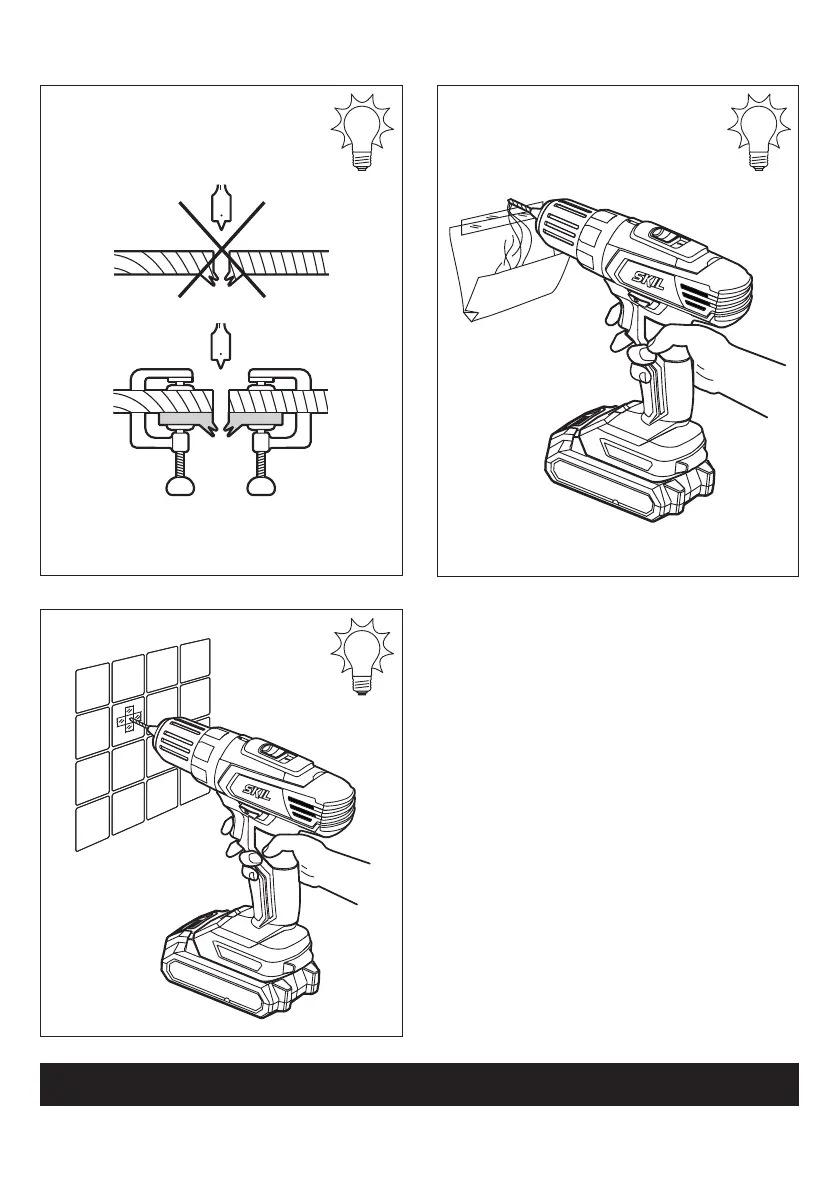 SKIL

SKIL