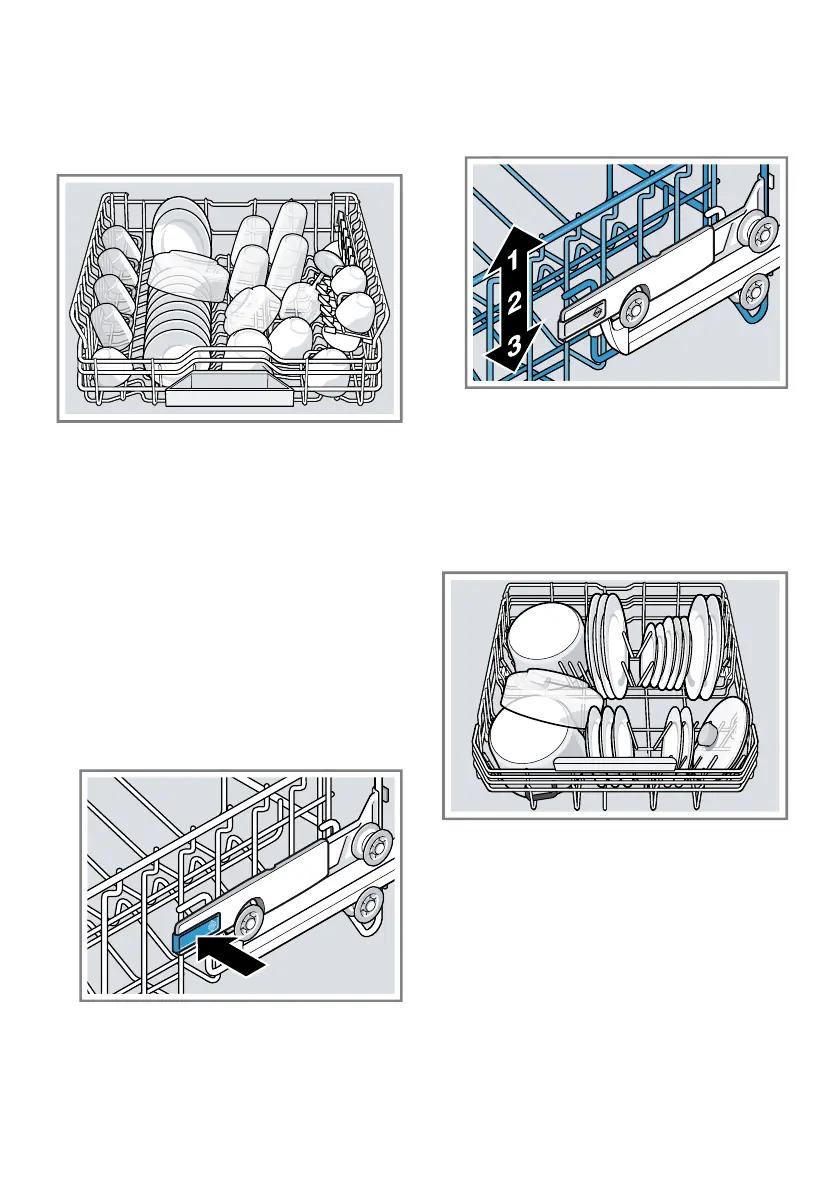 1
2
3