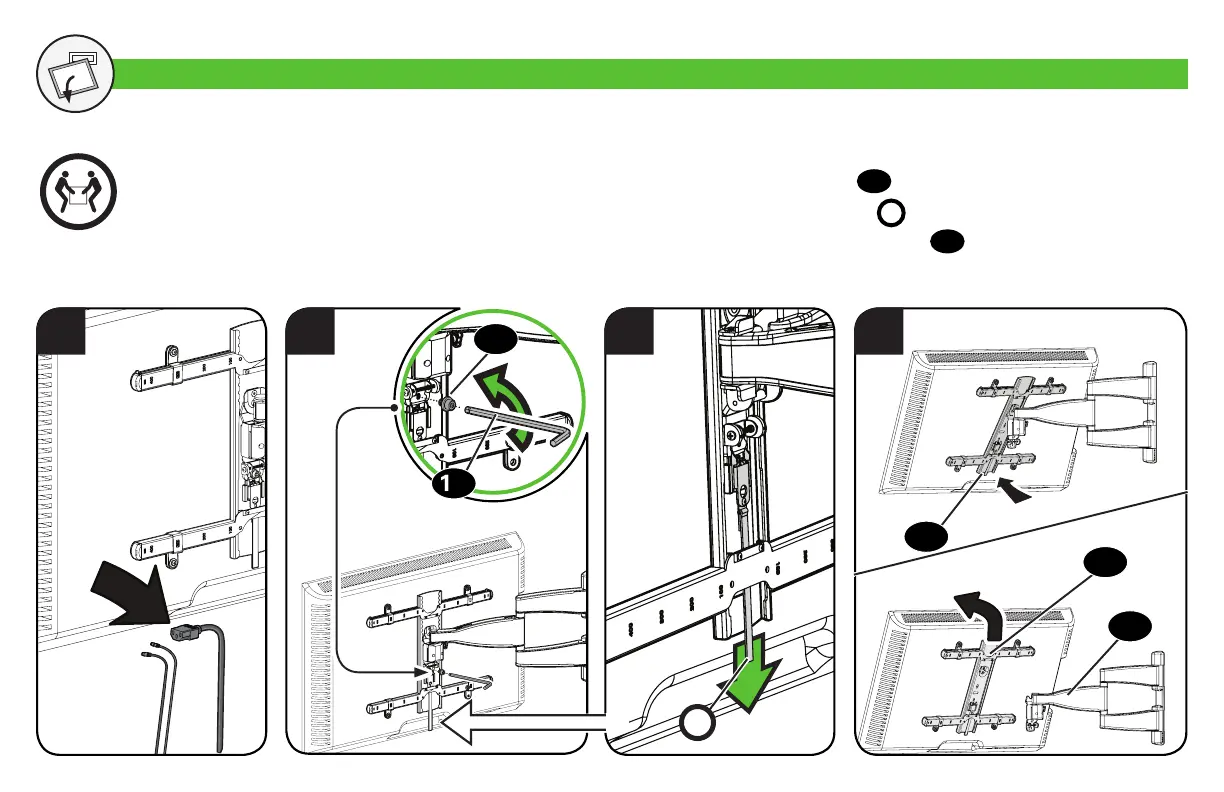 1