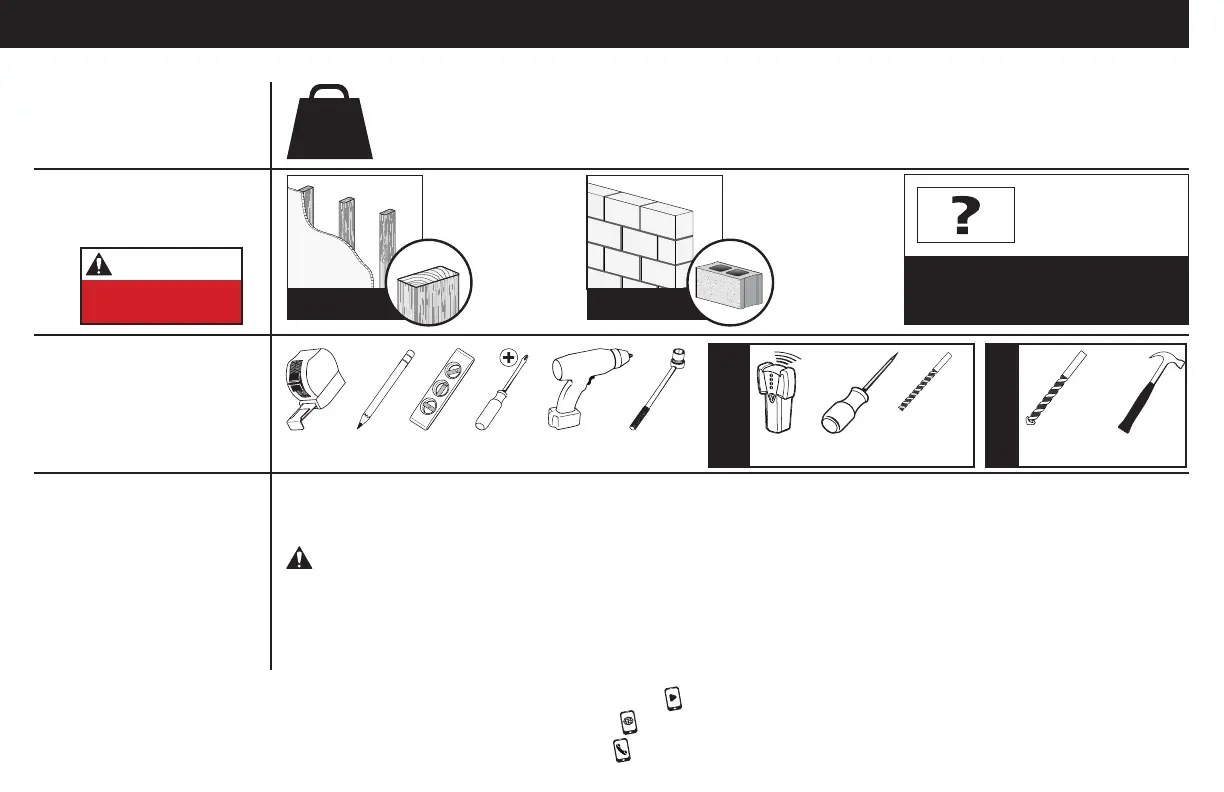 ?