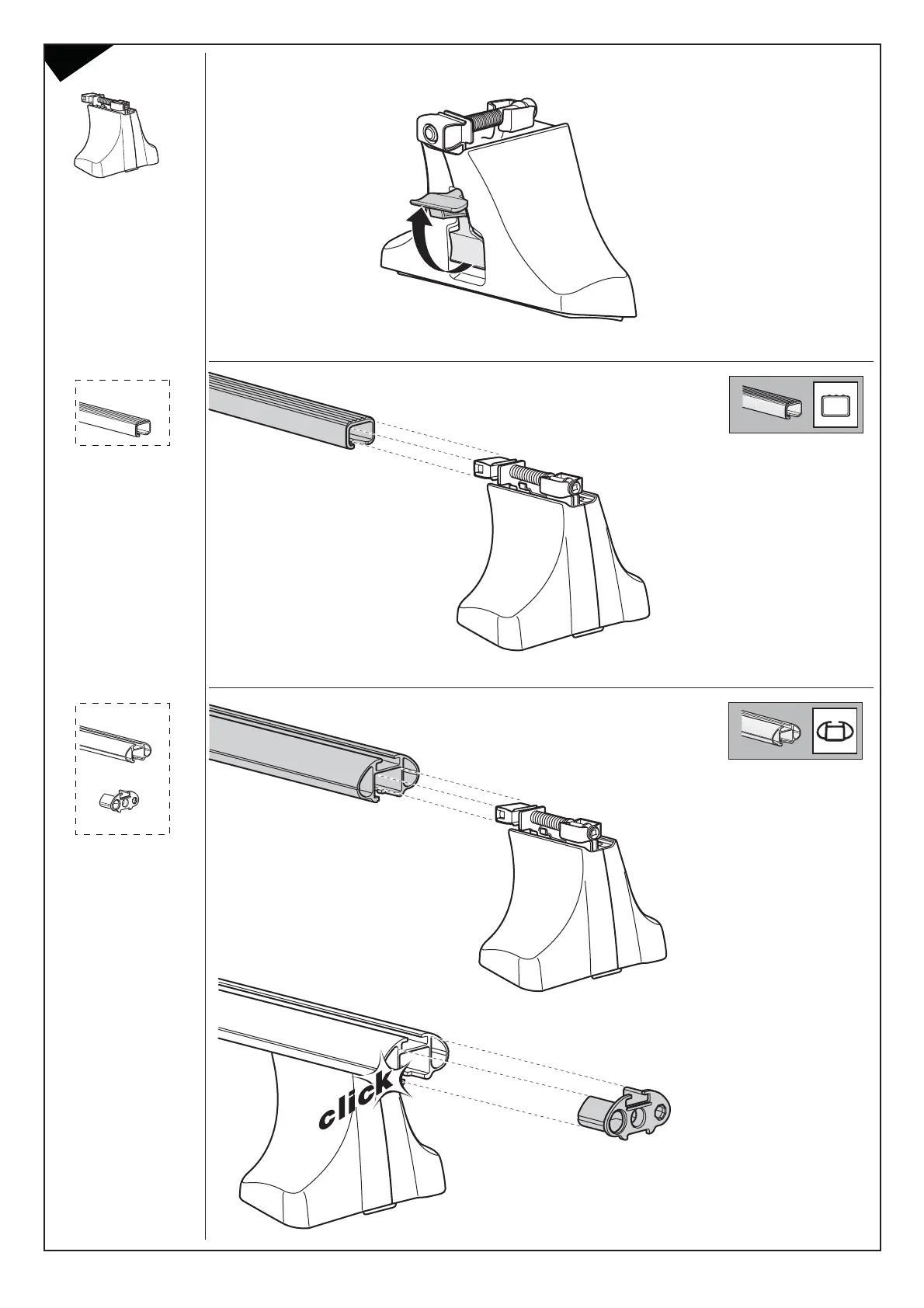 click